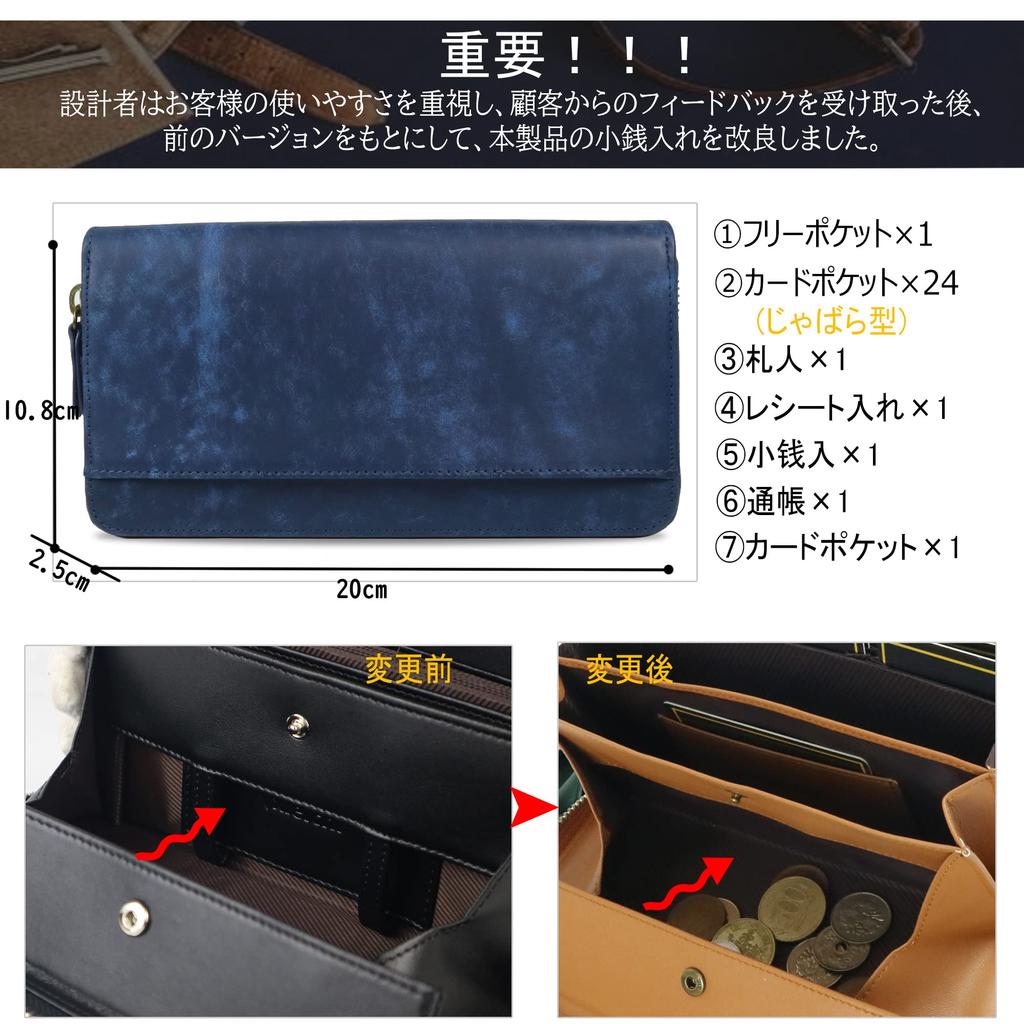 重要！！！
設計者はお客様の使いやすさを重視し、顧客からのフィードバックを受け取った後、前のバージョンをもとにして、本製品の小銭入れを改良しました。

10.8cm
2.5cm
20cm

①フリーポケット×1
②カードポケット×24
（じゃばら型）
③札人×1
④レシート入れ×1
⑤小銭入×1
⑥通帳×1
⑦カードポケット×1

変更前

変更後