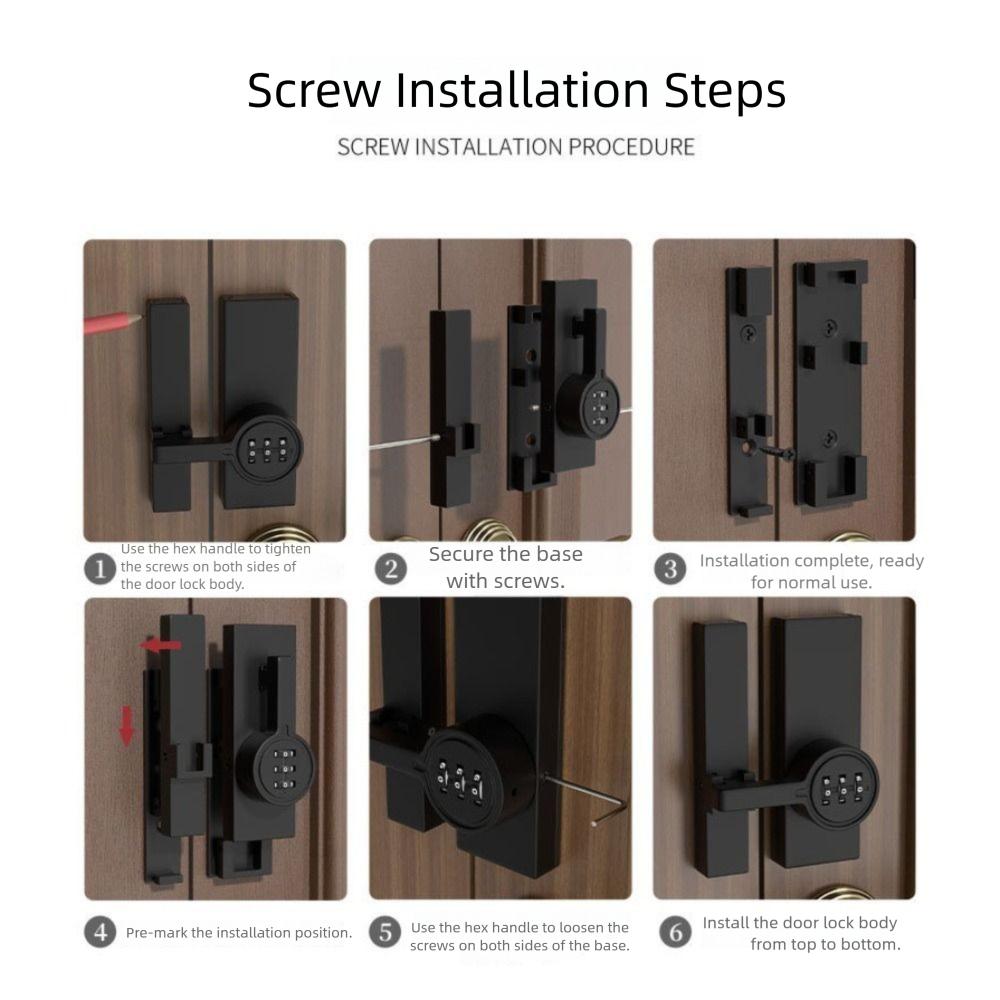 Screw Installation Steps

SCREW INSTALLATION PROCEDURE

1 Use the hex handle to tighten the screws on both sides of the door lock body.

2 Secure the base with screws.

3 Installation complete, ready for normal use.

4 Pre-mark the installation position.

5 Use the hex handle to loosen the screws on both sides of the base.

6 Install the door lock body from top to bottom.