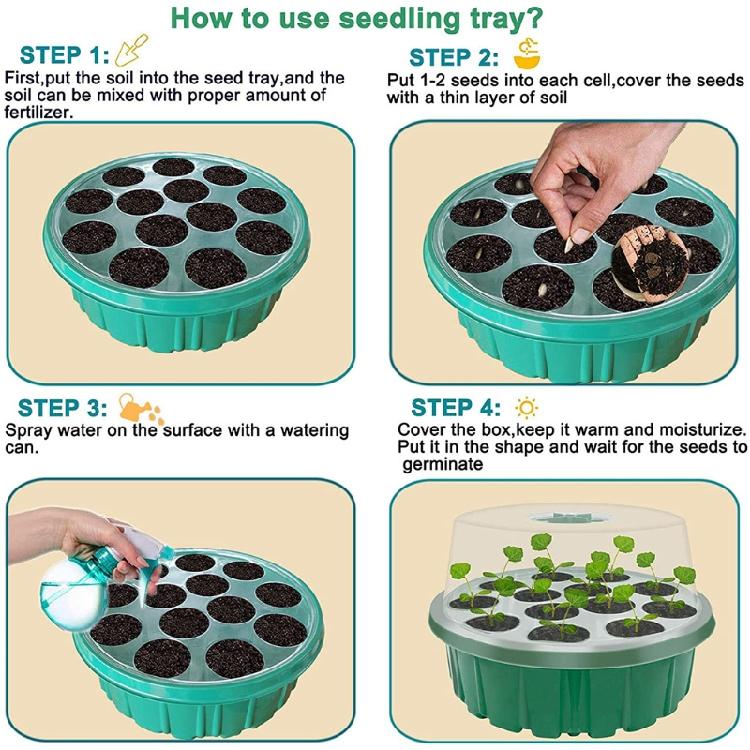 How to use seedling tray?

STEP 1:
First,put the soil into the seed tray,and the soil can be mixed with proper amount of fertilizer.

STEP 2:
Put 1-2 seeds into each cell,cover the seeds with a thin layer of soil

STEP 3:
Spray water on the surface with a watering can.

STEP 4:
Cover the box,keep it warm and moisturize. Put it in the shape and wait for the seeds to germinate