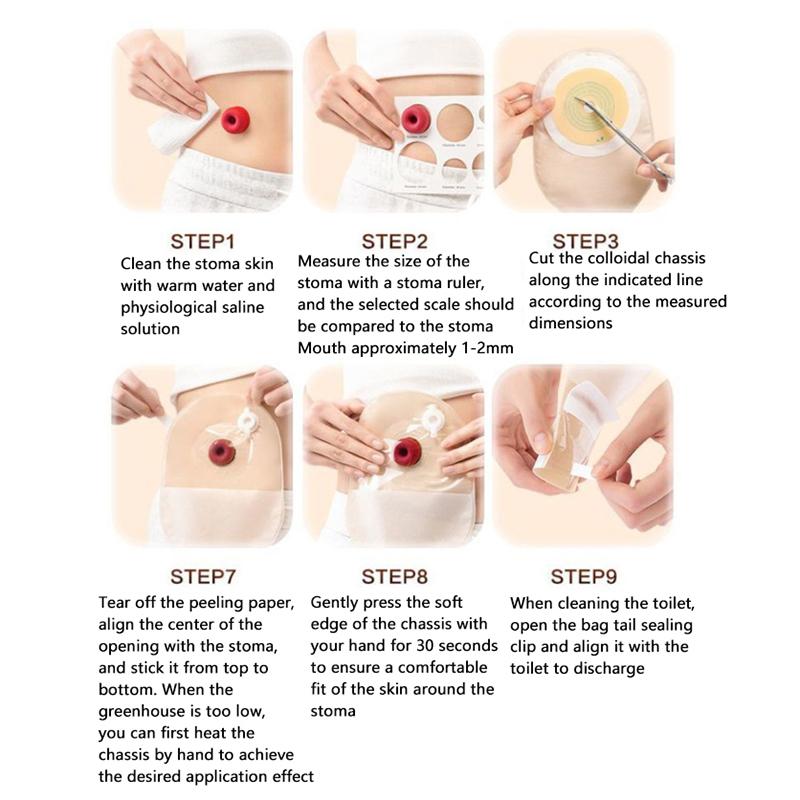 STEP1
Clean the stoma skin with warm water and physiological saline solution

STEP2
Measure the size of the stoma with a stoma ruler, and the selected scale should be compared to the stoma Mouth approximately 1-2mm

STEP3
Cut the colloidal chassis along the indicated line according to the measured dimensions

STEP7
Tear off the peeling paper, align the center of the opening with the stoma, and stick it from top to bottom. When the greenhouse is too low, you can first heat the chassis by hand to achieve the desired application effect

STEP8
Gently press the soft edge of the chassis with your hand for 30 seconds to ensure a comfortable fit of the skin around the stoma

STEP9
When cleaning the toilet, open the bag tail sealing clip and align it with the toilet to discharge