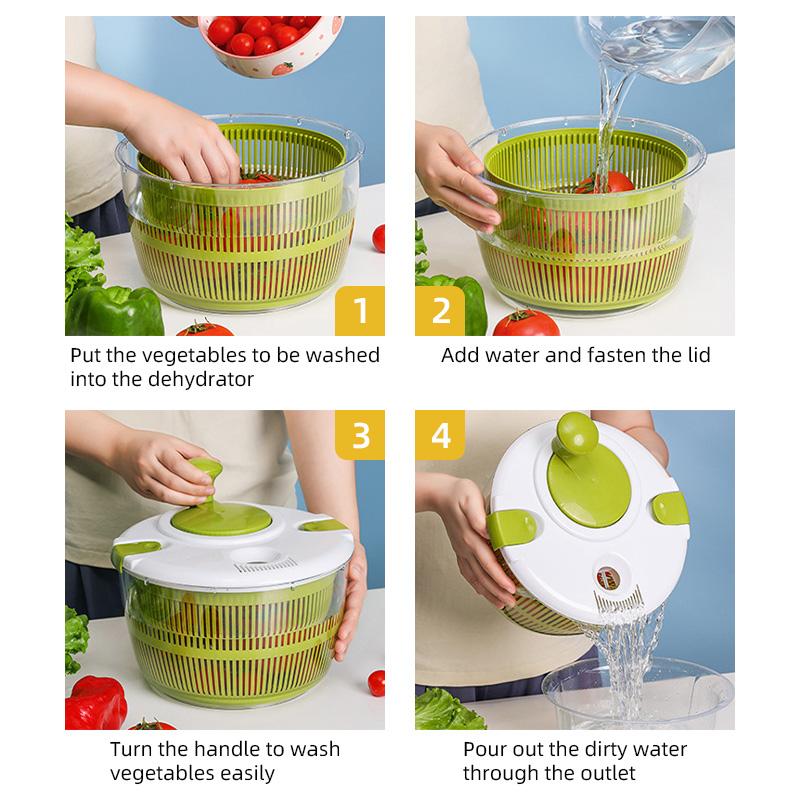 1

Put the vegetables to be washed into the dehydrator

2

Add water and fasten the lid

3

Turn the handle to wash vegetables easily

4

Pour out the dirty water through the outlet