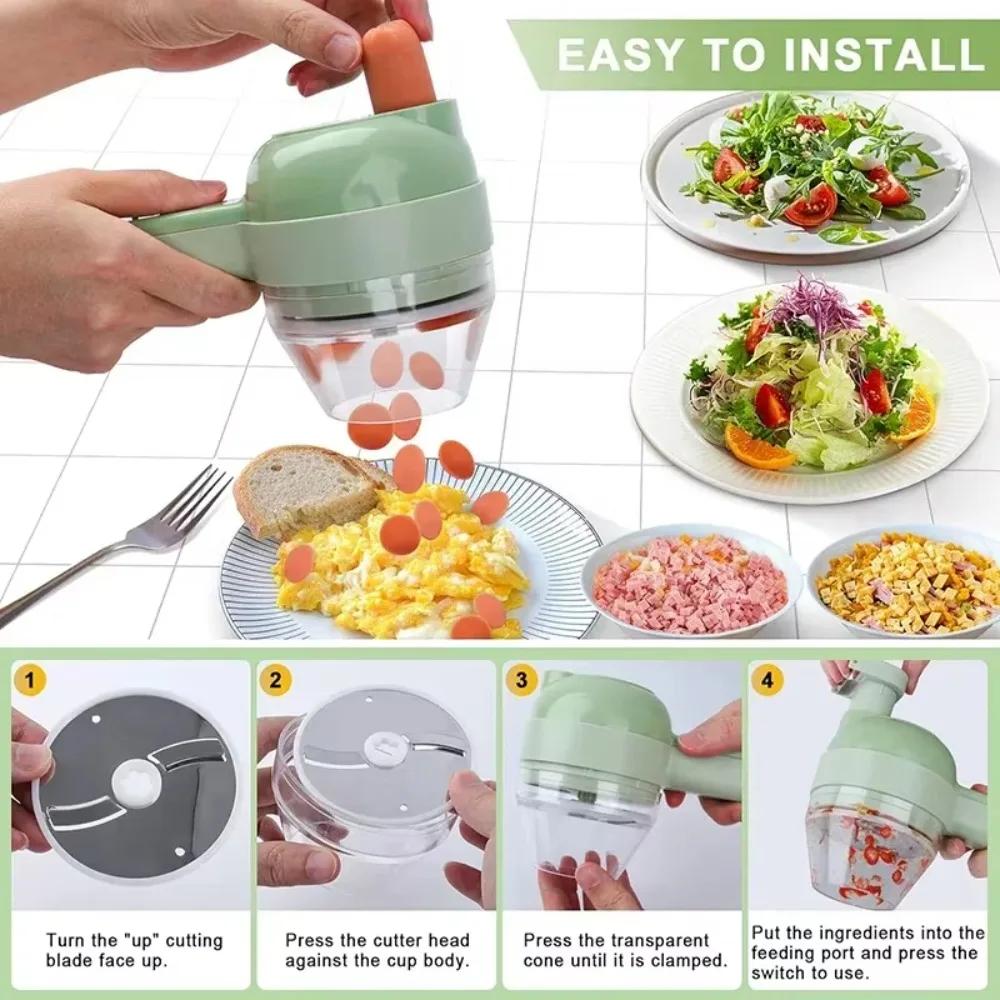 EASY TO INSTALL

1

Turn the "up" cutting blade face up.

2

Press the cutter head against the cup body.

3

Press the transparent cone until it is clamped.

4

Put the ingredients into the feeding port and press the switch to use.