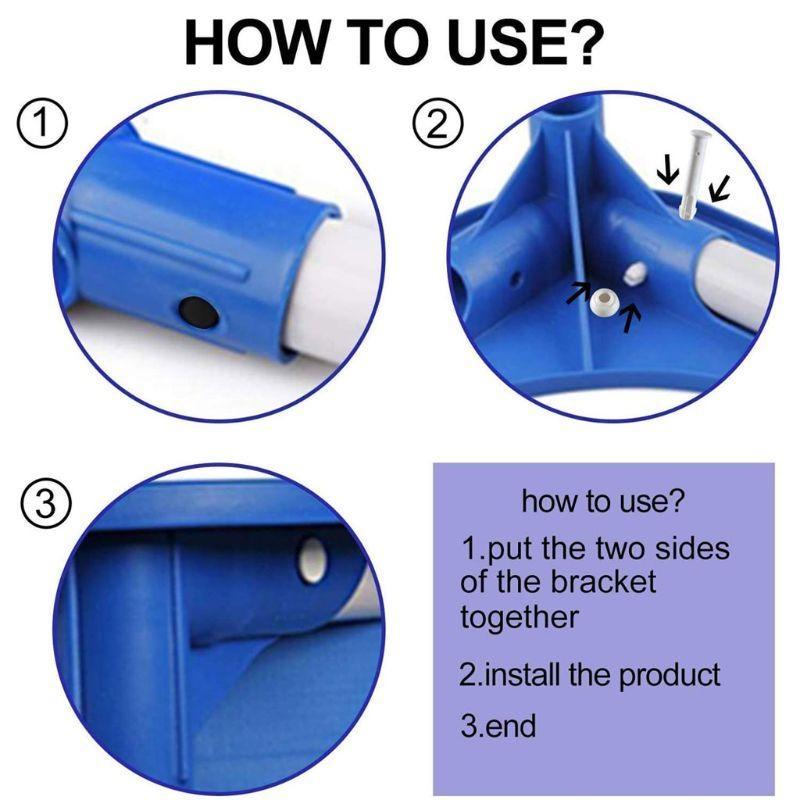 HOW TO USE?

①

②

③

how to use?

1.put the two sides of the bracket together

2.install the product

3.end