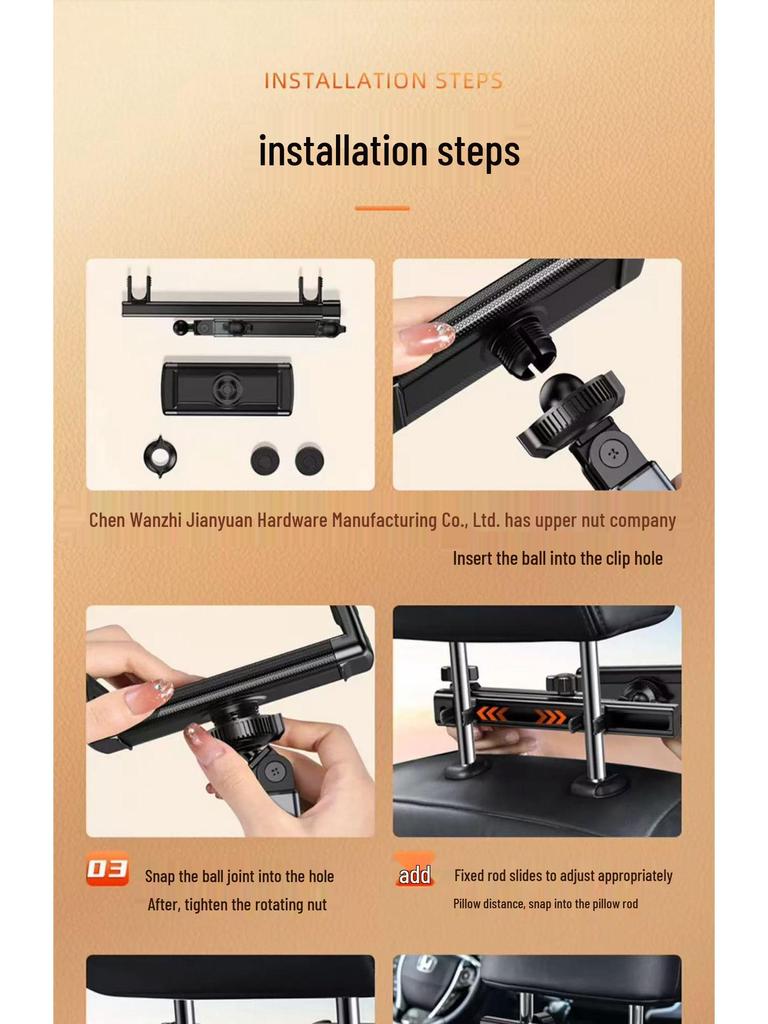 INSTALLATION STEPS

installation steps

Chen Wanzhi Jianyuan Hardware Manufacturing Co., Ltd. has upper nut company

Insert the ball into the clip hole

03 Snap the ball joint into the hole
After, tighten the rotating nut

add Fixed rod slides to adjust appropriately
Pillow distance, snap into the pillow rod