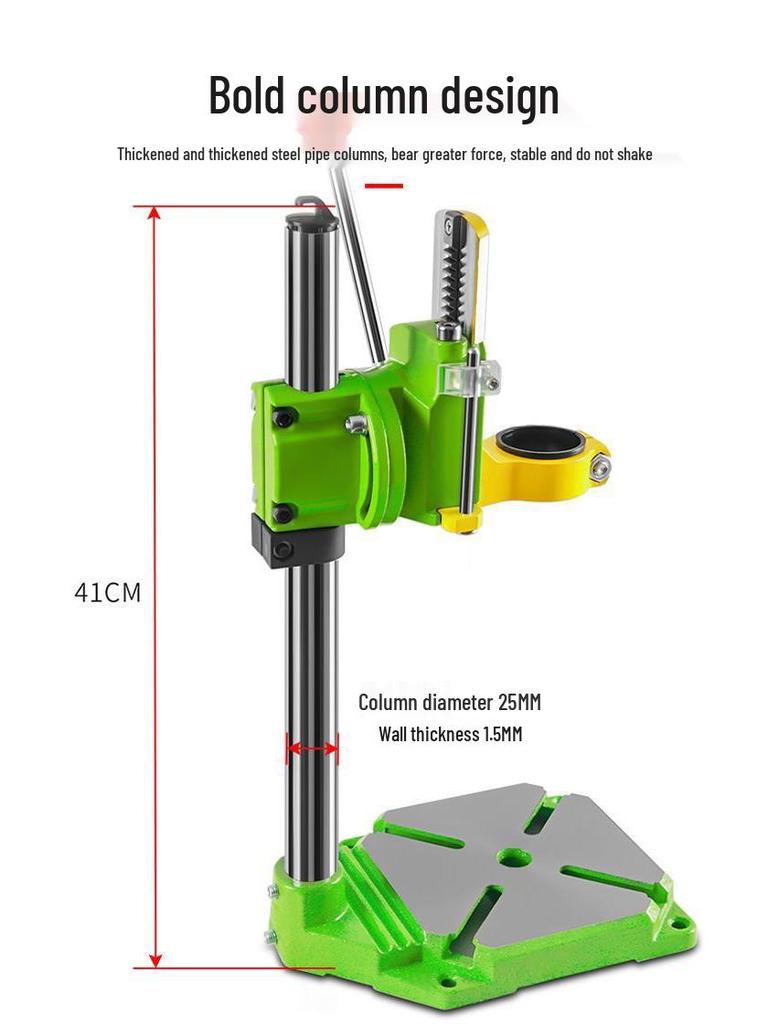 Bold column design

Thickened and thickened steel pipe columns, bear greater force, stable and do not shake

41CM

Column diameter 25MM
Wall thickness 1.5MM