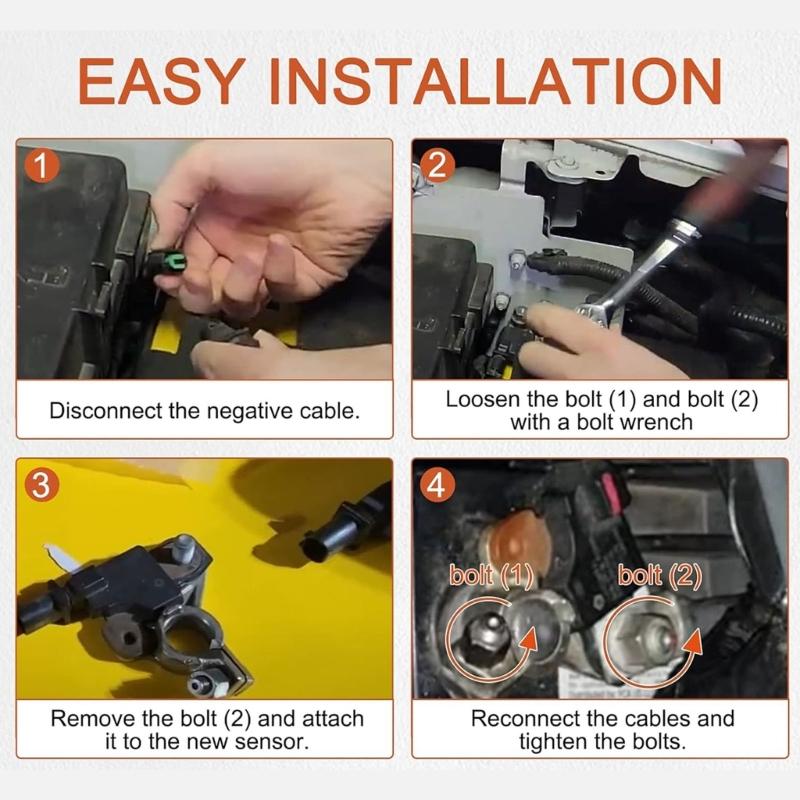 EASY INSTALLATION

1

Disconnect the negative cable.

2

Loosen the bolt (1) and bolt (2) with a bolt wrench

3

Remove the bolt (2) and attach it to the new sensor.

4

bolt (1)

bolt (2)

Reconnect the cables and tighten the bolts.