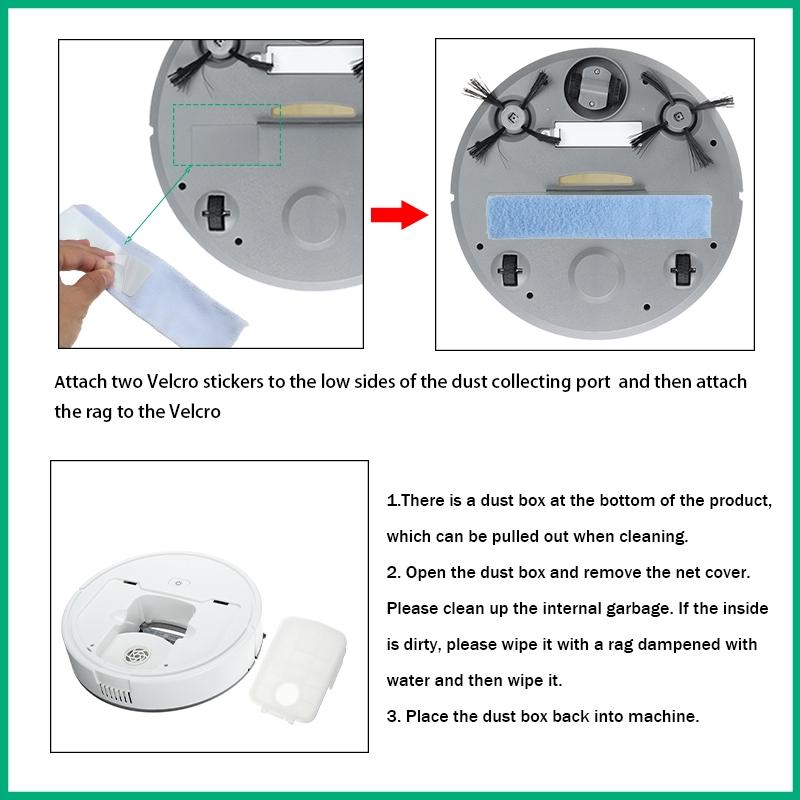 Attach two Velcro stickers to the low sides of the dust collecting port and then attach the rag to the Velcro

1.There is a dust box at the bottom of the product, which can be pulled out when cleaning.
2. Open the dust box and remove the net cover. Please clean up the internal garbage. If the inside is dirty, please wipe it with a rag dampened with water and then wipe it.
3. Place the dust box back into machine.