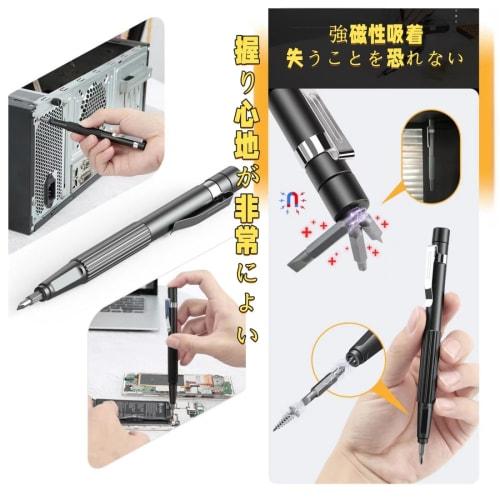 握り心地が非常によい

強磁性吸着
失うことを恐れない