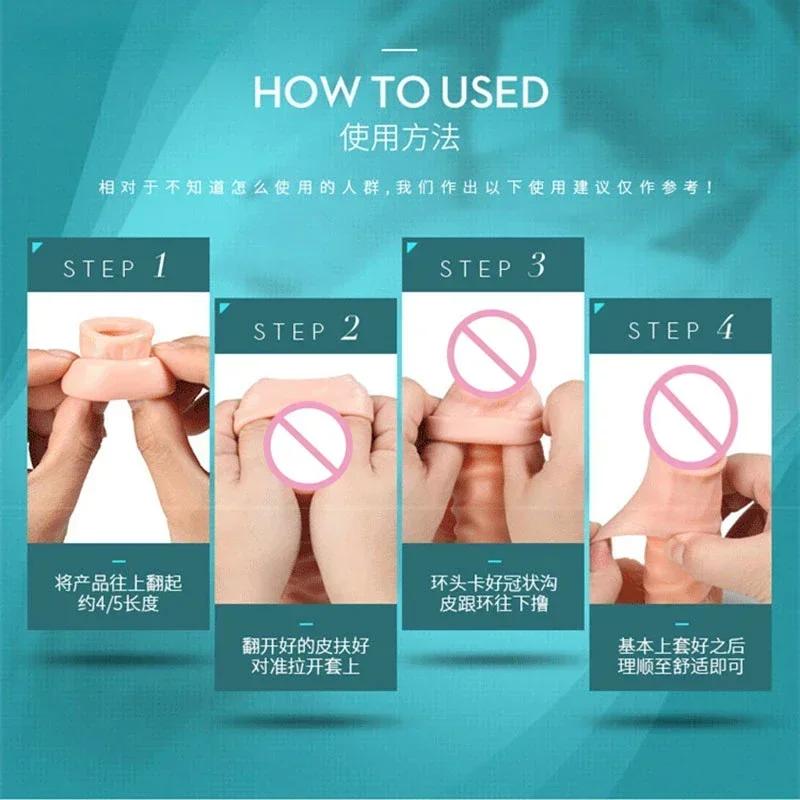 HOW TO USED
使用方法

相对于不知道怎么使用的人群，我们作出以下使用建议仅作参考！

STEP 1

将产品往上翻起
约4/5长度

STEP 2

翻开好的皮扶好
对准拉开套上

STEP 3

环头卡好冠状沟
皮跟环往下撸

STEP 4

基本上套好之后
理顺至舒适即可