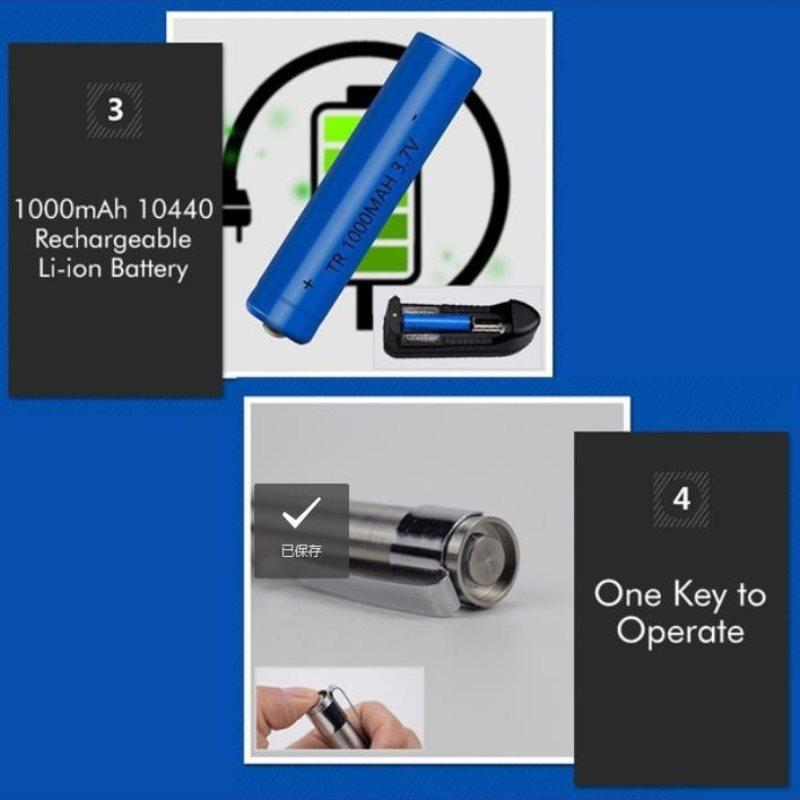 3

1000mAh 10440 Rechargeable Li-ion Battery

+ TR 1000MAH 3.7V -

已保存

4

One Key to Operate