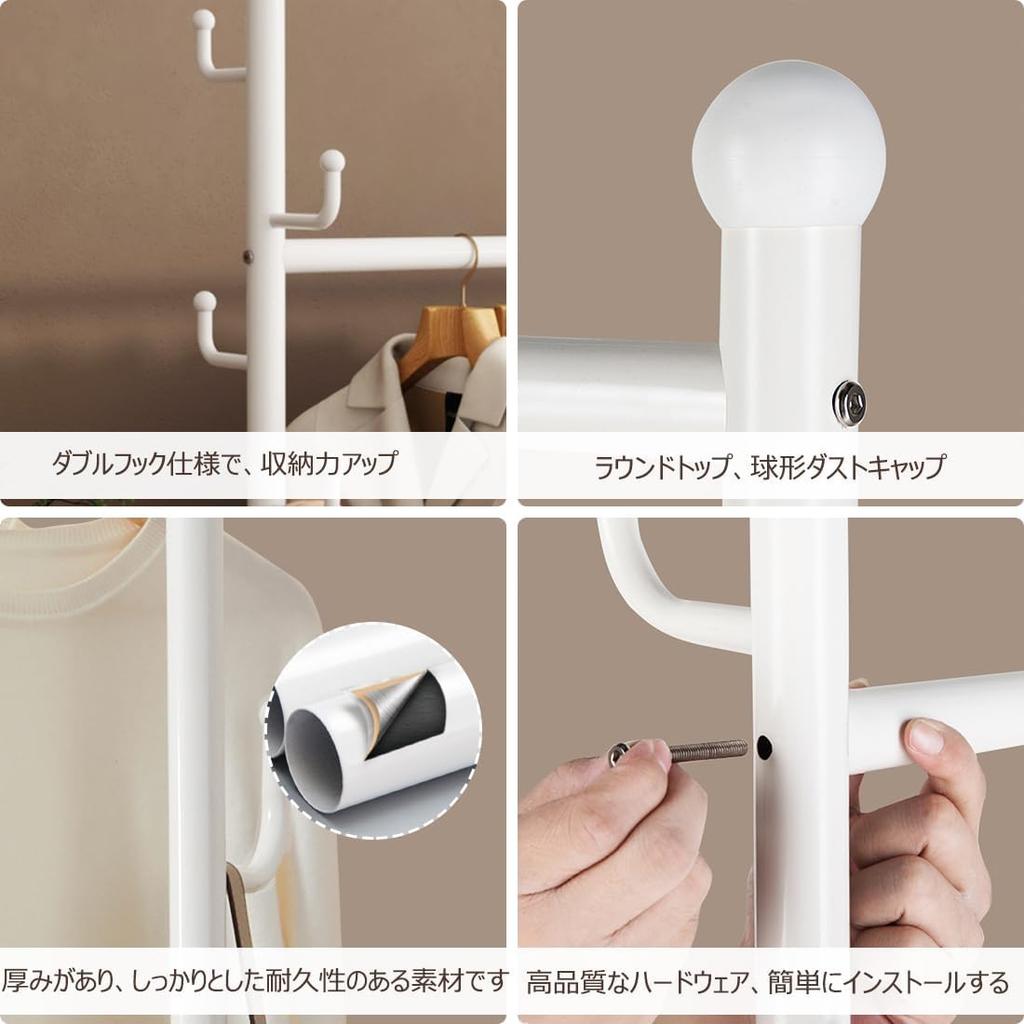 ダブルフック仕様で、収納力アップ

ラウンドトップ、球形ダストキャップ

厚みがあり、しっかりとした耐久性のある素材です

高品質なハードウェア、簡単にインストールする