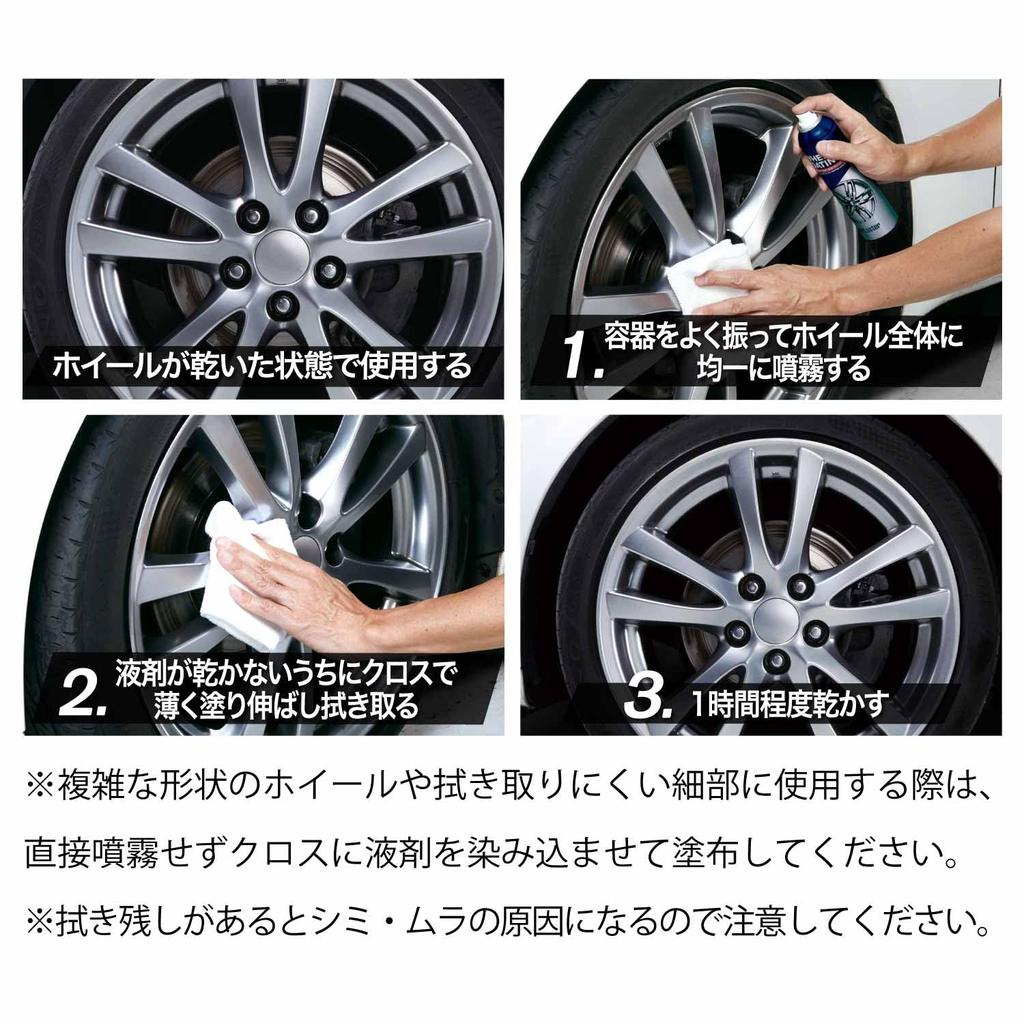 ホイールが乾いた状態で使用する

1. 容器をよく振ってホイール全体に均一に噴霧する

2. 液剤が乾かないうちにクロスで薄く塗り伸ばし拭き取る

3. 1時間程度乾かす

※複雑な形状のホイールや拭き取りにくい細部に使用する際は、直接噴霧せずクロスに液剤を染み込ませて塗布してください。

※拭き残しがあるとシミ・ムラの原因になるので注意してください。