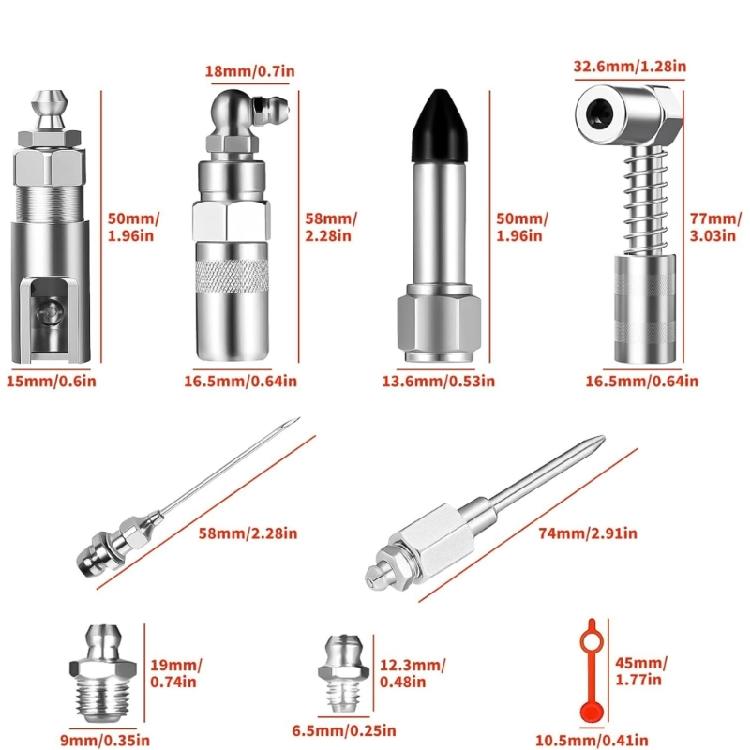 18mm/0.7in

32.6mm/1.28in

50mm/
1.96in

58mm/
2.28in

50mm/
1.96in

77mm/
3.03in

15mm/0.6in

16.5mm/0.64in

13.6mm/0.53in

16.5mm/0.64in

58mm/2.28in

74mm/2.91in

19mm/
0.74in

12.3mm/
0.48in

45mm/
1.77in

9mm/0.35in

6.5mm/0.25in

10.5mm/0.41in