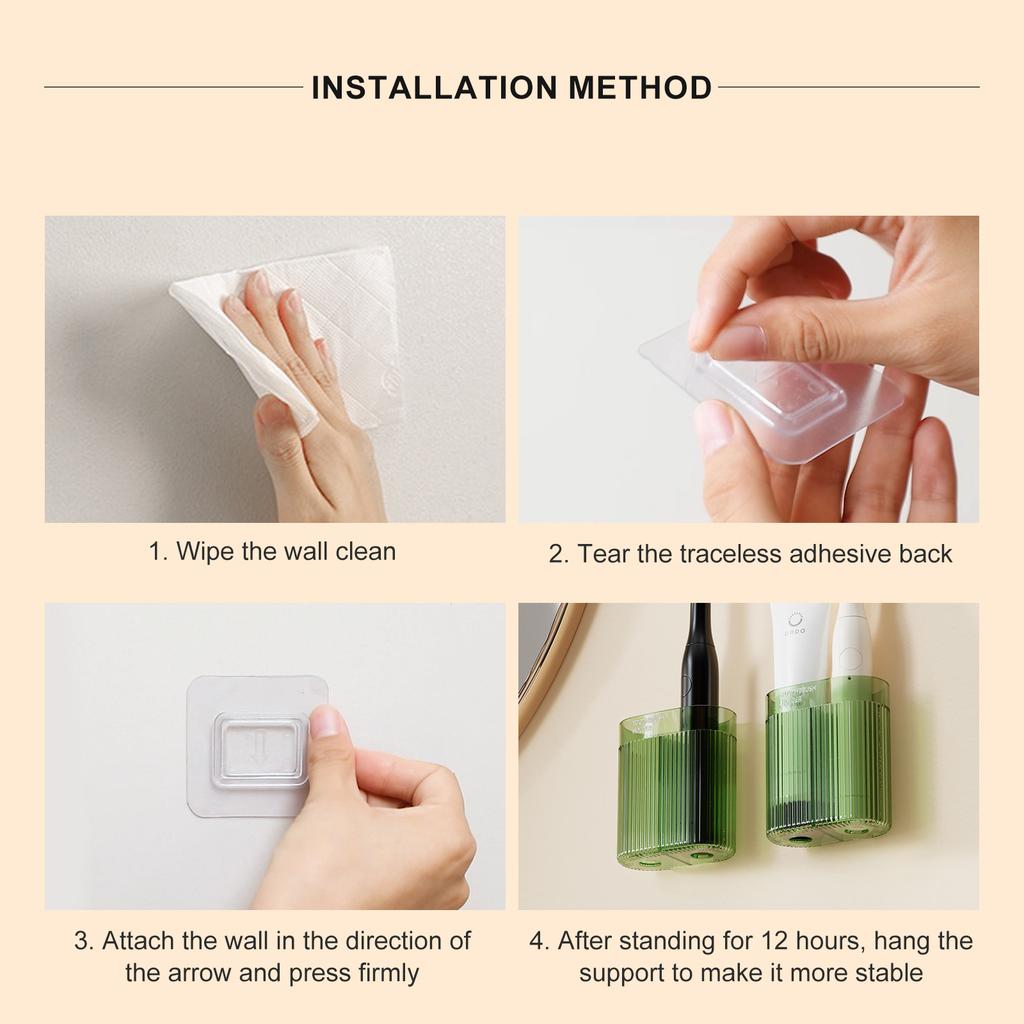 INSTALLATION METHOD

1. Wipe the wall clean

2. Tear the traceless adhesive back

3. Attach the wall in the direction of the arrow and press firmly

4. After standing for 12 hours, hang the support to make it more stable