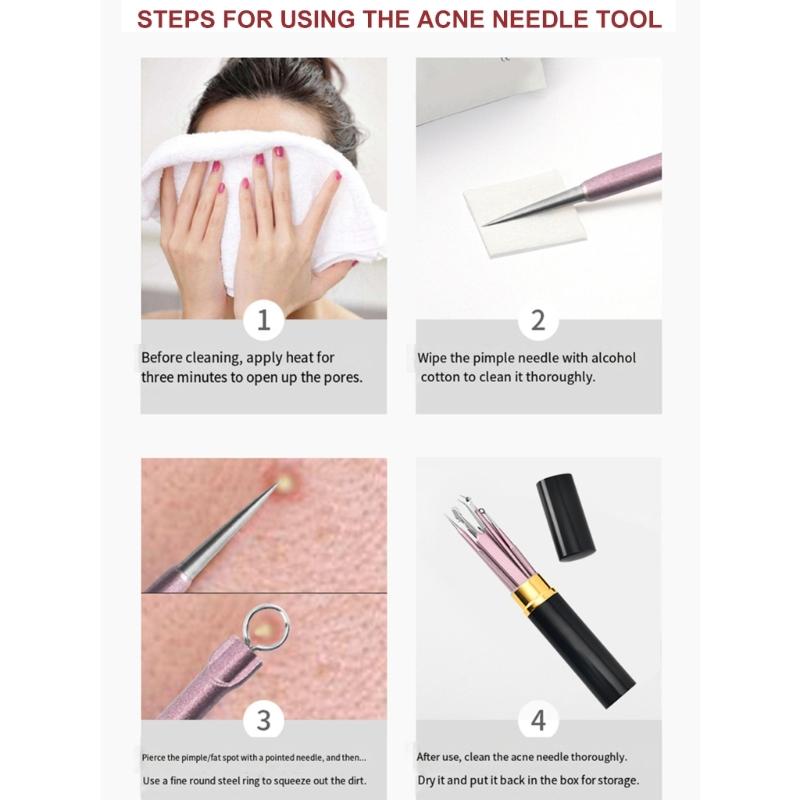 STEPS FOR USING THE ACNE NEEDLE TOOL

1

Before cleaning, apply heat for three minutes to open up the pores.

2

Wipe the pimple needle with alcohol cotton to clean it thoroughly.

3

Pierce the pimple/fat spot with a pointed needle, and then...

Use a fine round steel ring to squeeze out the dirt.

4

After use, clean the acne needle thoroughly.

Dry it and put it back in the box for storage.