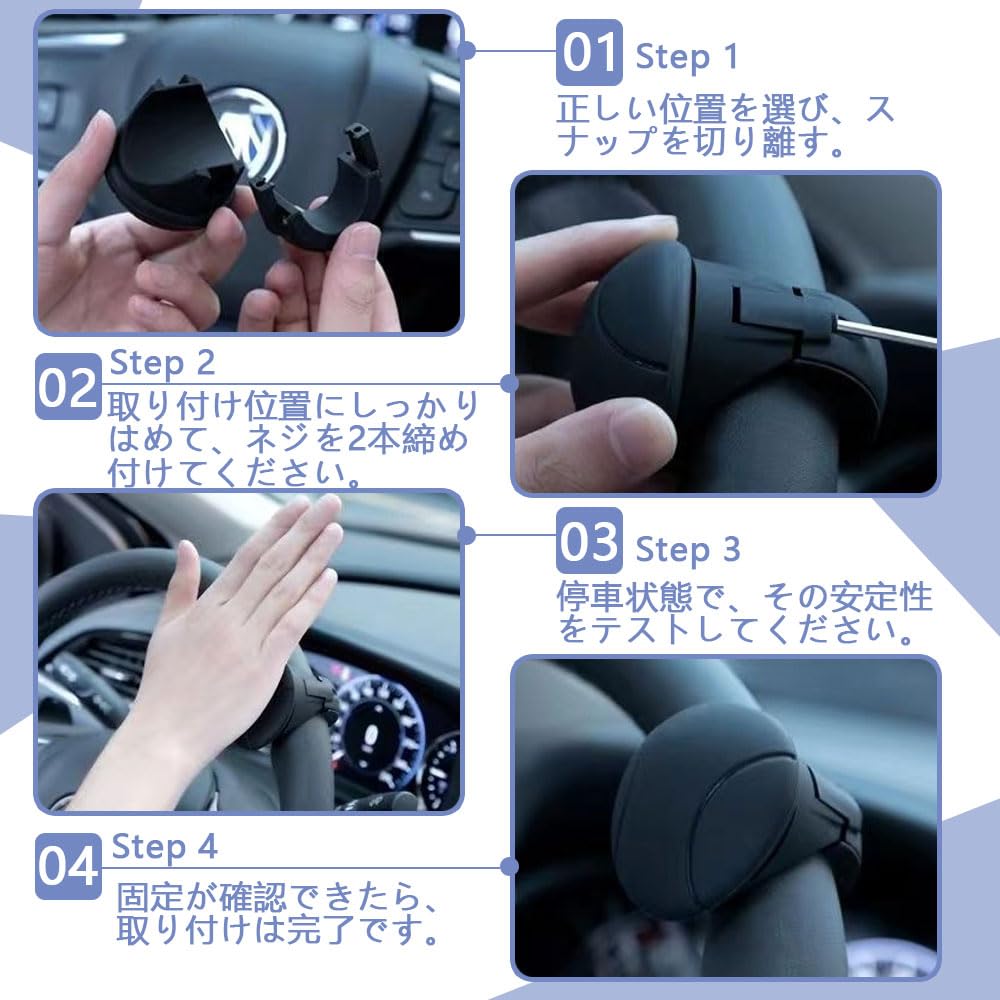 01 Step 1
正しい位置を選び、スナップを切り離す。

02 Step 2
取り付け位置にしっかりはめて、ネジを2本締め付けてください。

03 Step 3
停車状態で、その安定性をテストしてください。

04 Step 4
固定が確認できたら、取り付けは完了です。