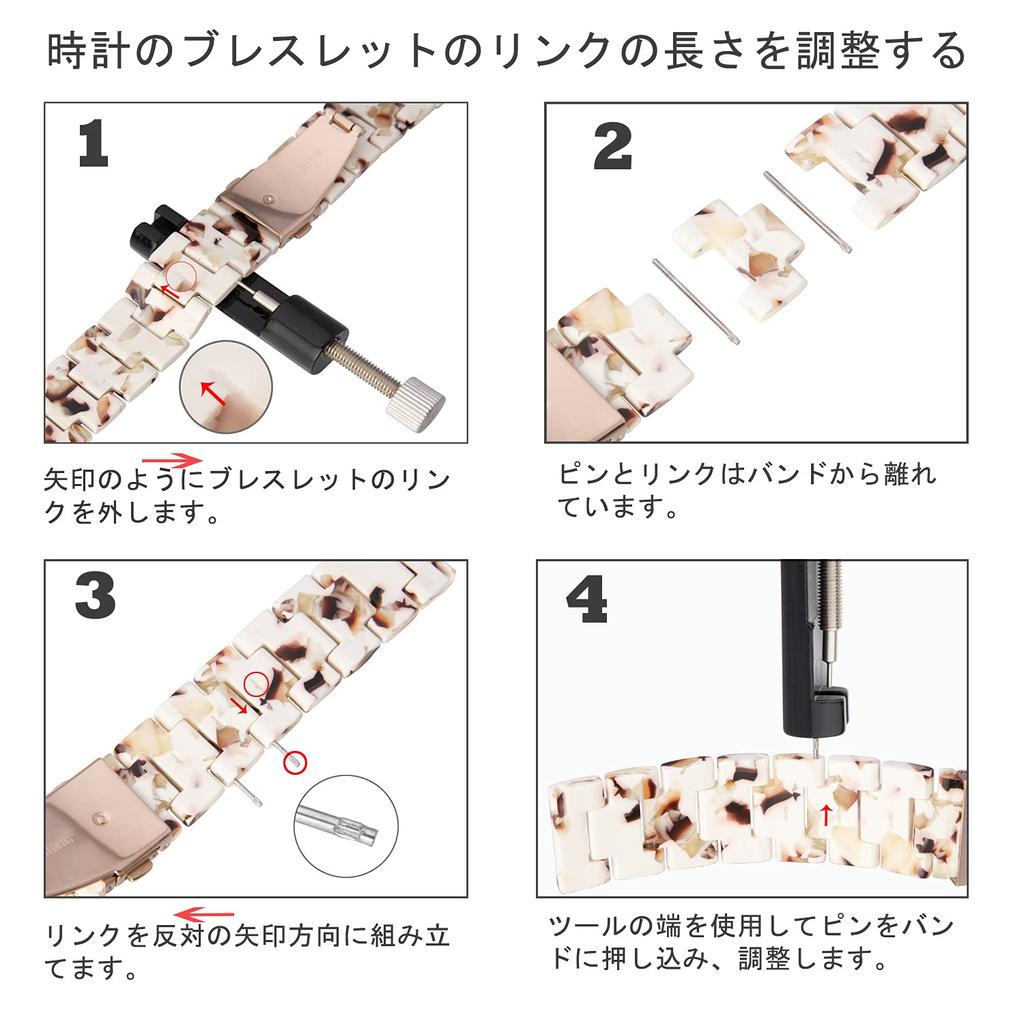 時計のブレスレットのリンクの長さを調整する

1

矢印のようにブレスレットのリンクを外します。

2

ピンとリンクはバンドから離れています。

3

リンクを反対の矢印方向に組み立てます。

4

ツールの端を使用してピンをバンドに押し込み、調整します。