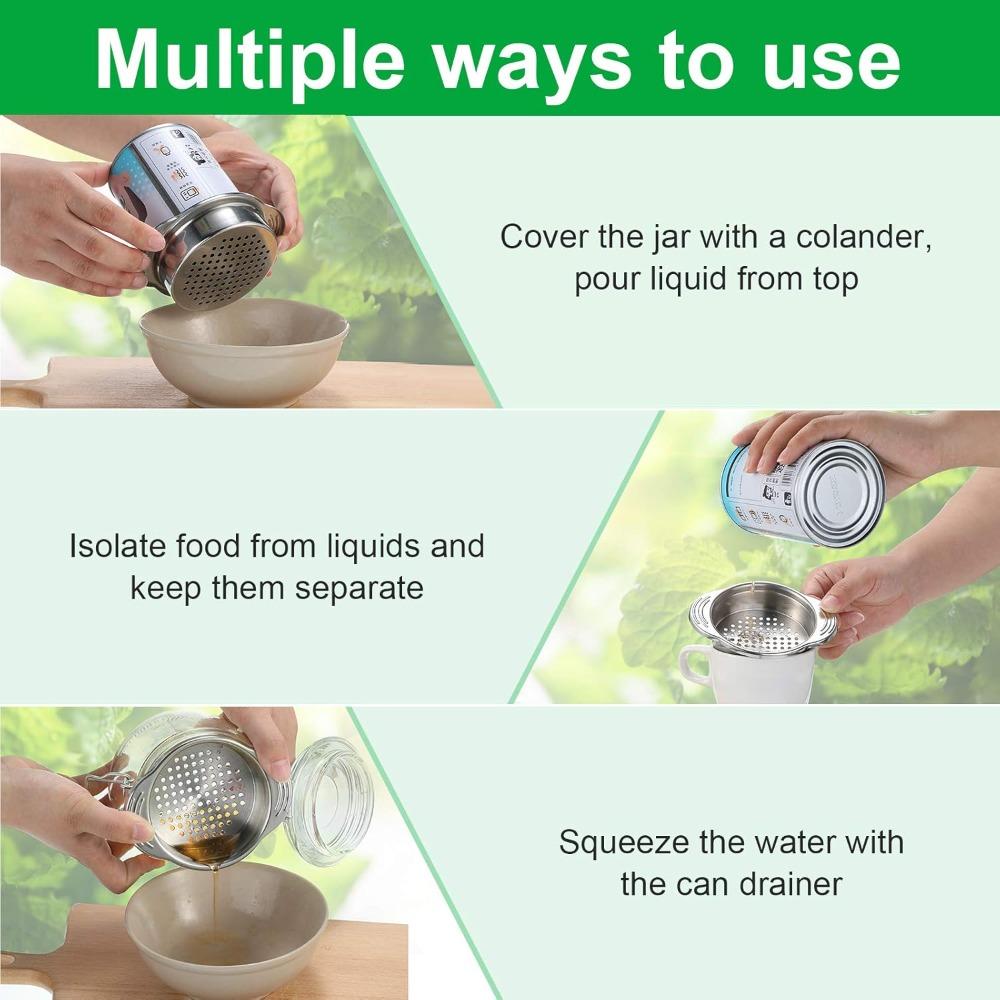 Multiple ways to use

Cover the jar with a colander, pour liquid from top

Isolate food from liquids and keep them separate

Squeeze the water with the can drainer