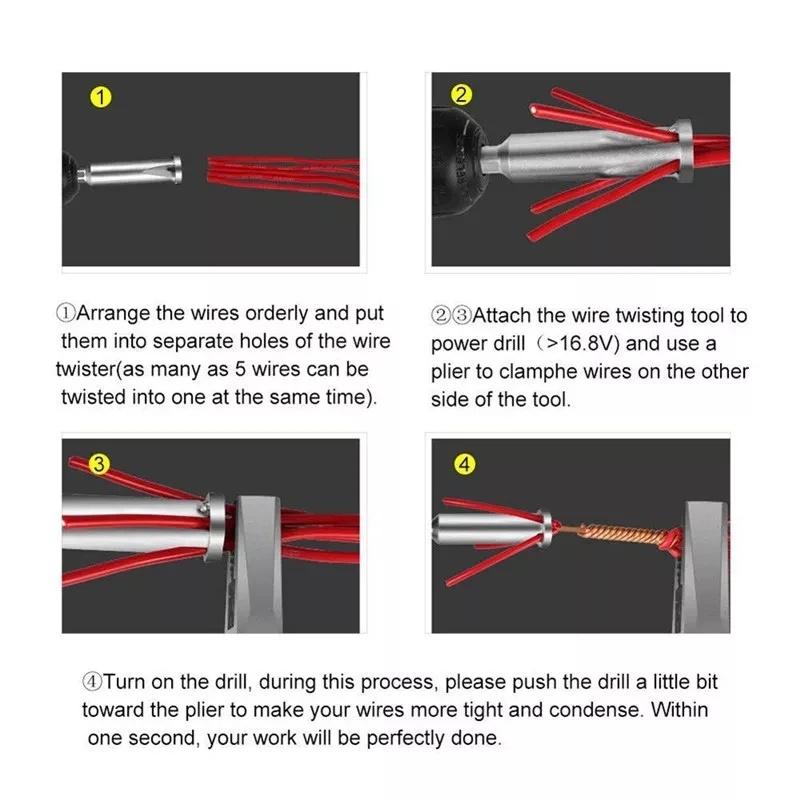 1

2

①Arrange the wires orderly and put them into separate holes of the wire twister(as many as 5 wires can be twisted into one at the same time).

②③Attach the wire twisting tool to power drill（>16.8V) and use a plier to clamphe wires on the other side of the tool.

3

4

④Turn on the drill, during this process, please push the drill a little bit toward the plier to make your wires more tight and condense. Within one second, your work will be perfectly done.