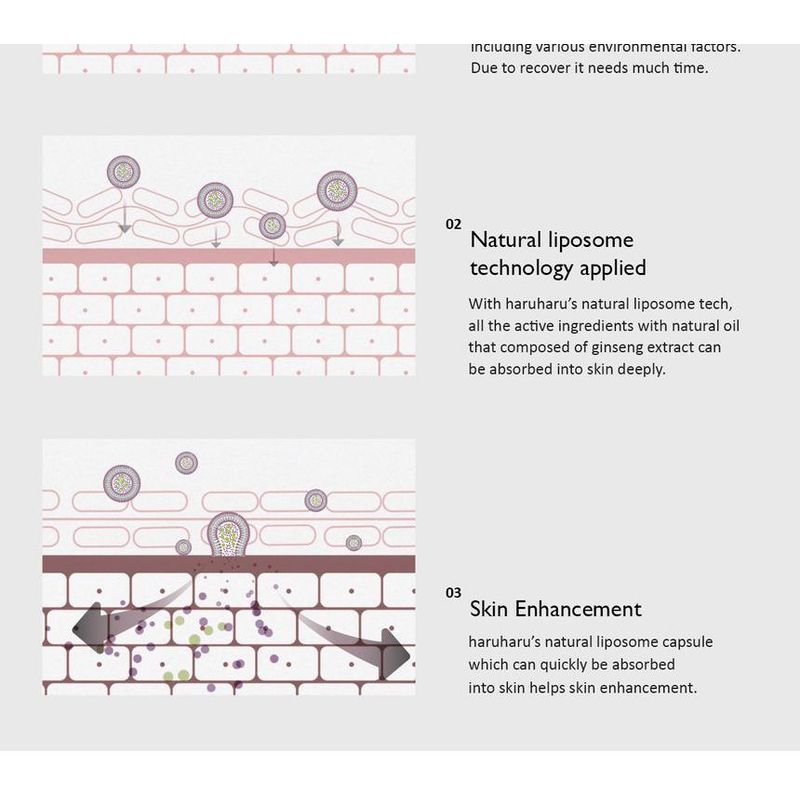 including various environmental factors. Due to recover it needs much time.

02
Natural liposome technology applied

With haruharu's natural liposome tech, all the active ingredients with natural oil that composed of ginseng extract can be absorbed into skin deeply.

03
Skin Enhancement

haruharu's natural liposome capsule which can quickly be absorbed into skin helps skin enhancement.