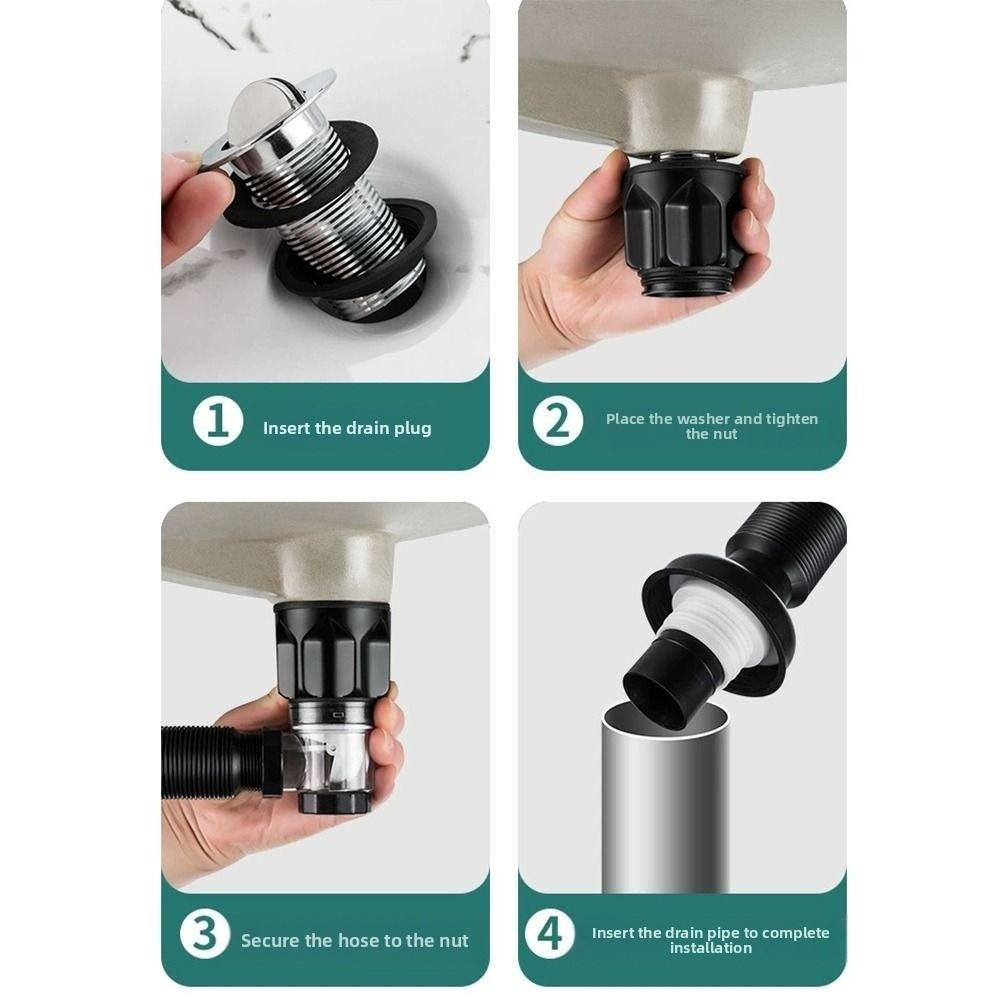 1 Insert the drain plug

2 Place the washer and tighten the nut

3 Secure the hose to the nut

4 Insert the drain pipe to complete installation