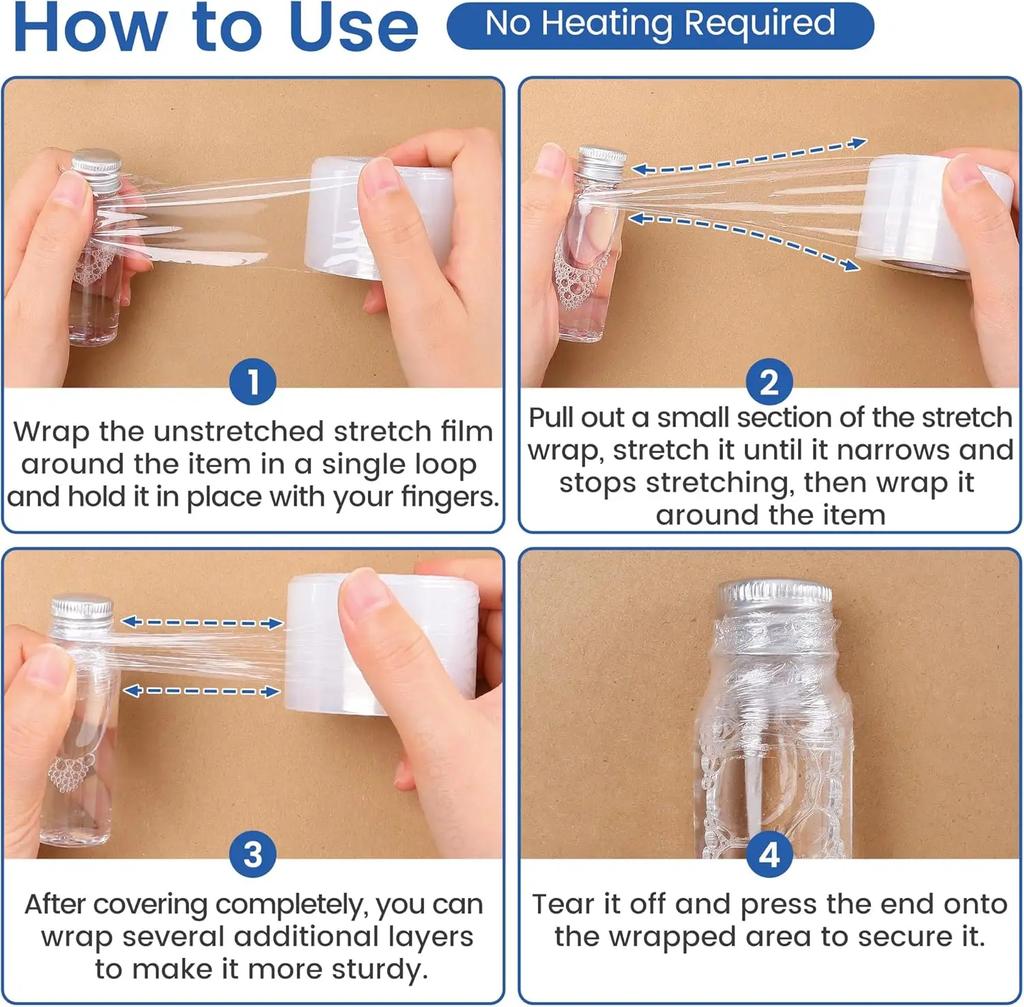 How to Use

No Heating Required

1

Wrap the unstretched stretch film around the item in a single loop and hold it in place with your fingers.

2

Pull out a small section of the stretch wrap, stretch it until it narrows and stops stretching, then wrap it around the item

3

After covering completely, you can wrap several additional layers to make it more sturdy.

4

Tear it off and press the end onto the wrapped area to secure it.