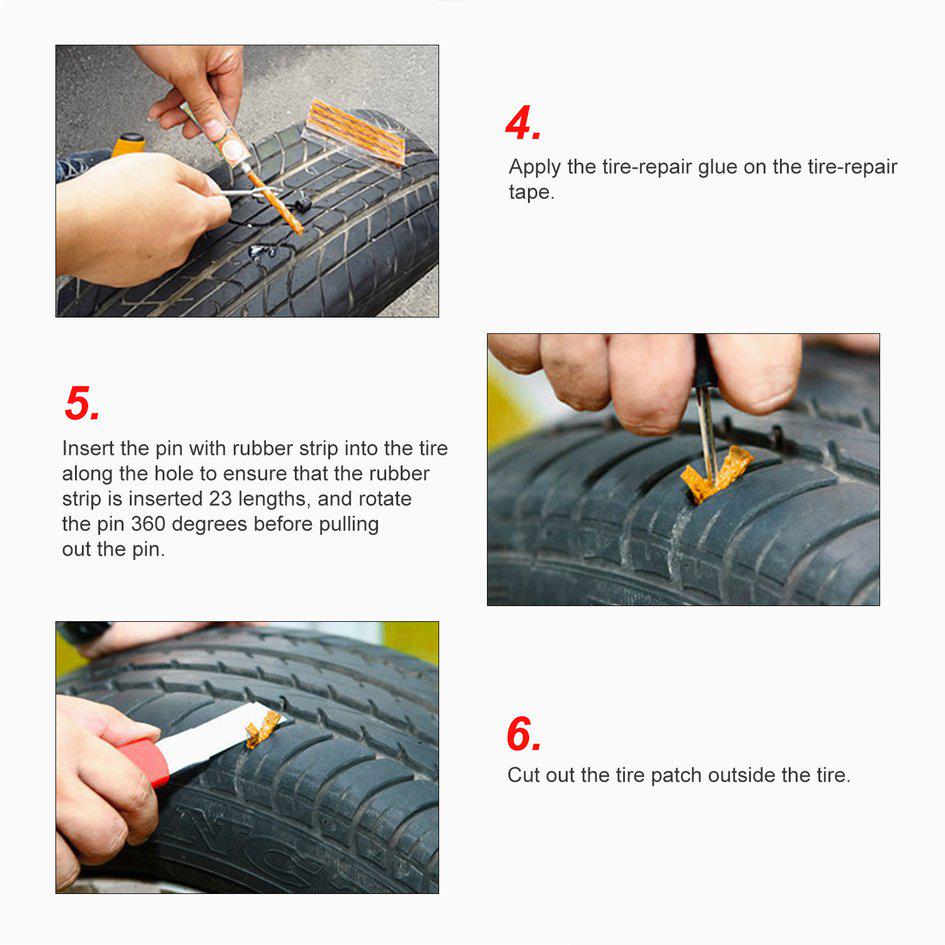 4.
Apply the tire-repair glue on the tire-repair tape.

5.
Insert the pin with rubber strip into the tire along the hole to ensure that the rubber strip is inserted 23 lengths, and rotate the pin 360 degrees before pulling out the pin.

6.
Cut out the tire patch outside the tire.