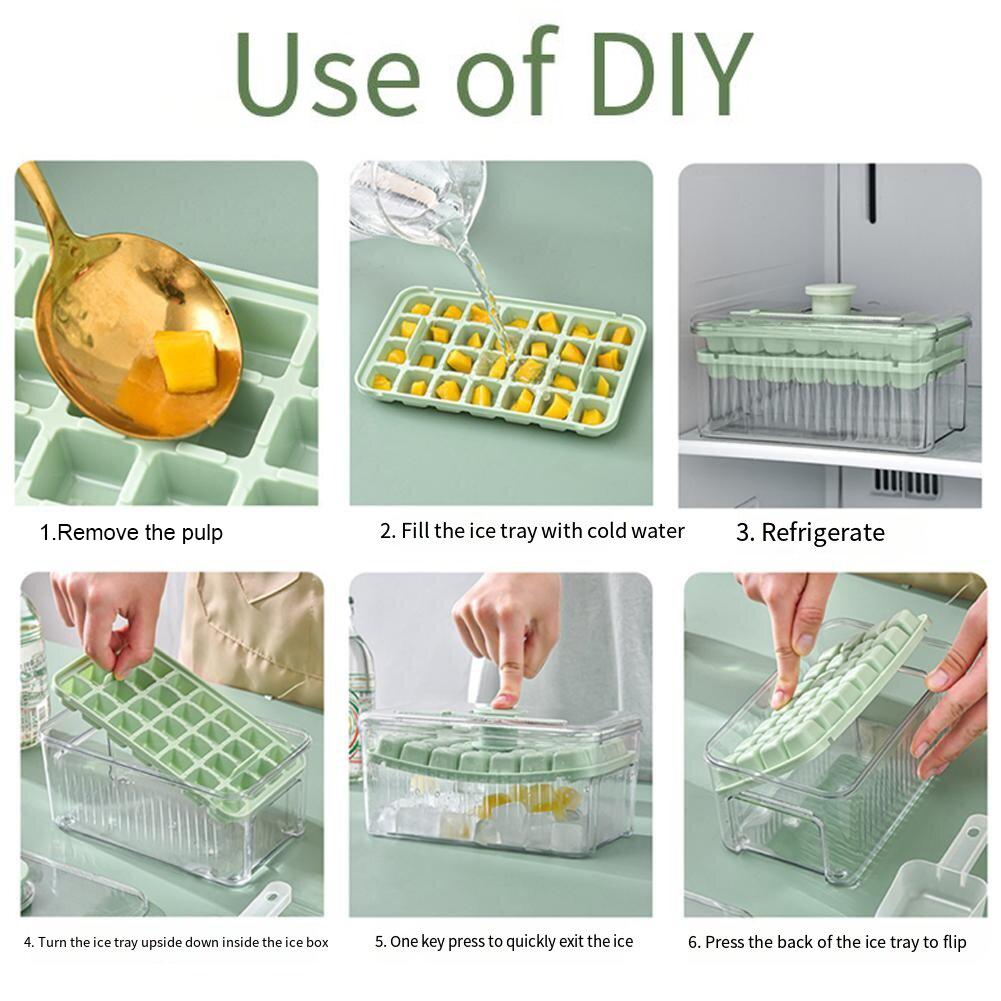 Use of DIY

1.Remove the pulp

2. Fill the ice tray with cold water

3. Refrigerate

4. Turn the ice tray upside down inside the ice box

5. One key press to quickly exit the ice

6. Press the back of the ice tray to flip