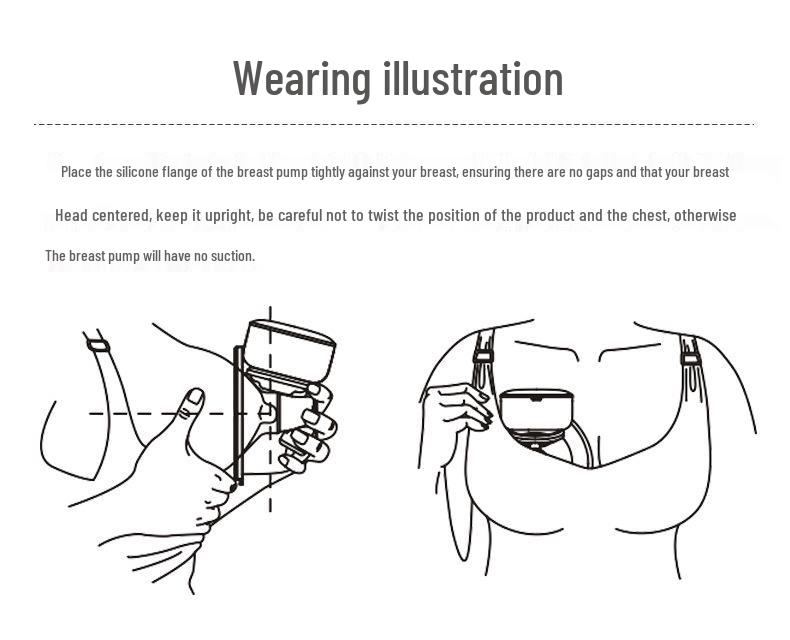 Wearing illustration

Place the silicone flange of the breast pump tightly against your breast, ensuring there are no gaps and that your breast

Head centered, keep it upright, be careful not to twist the position of the product and the chest, otherwise

The breast pump will have no suction.