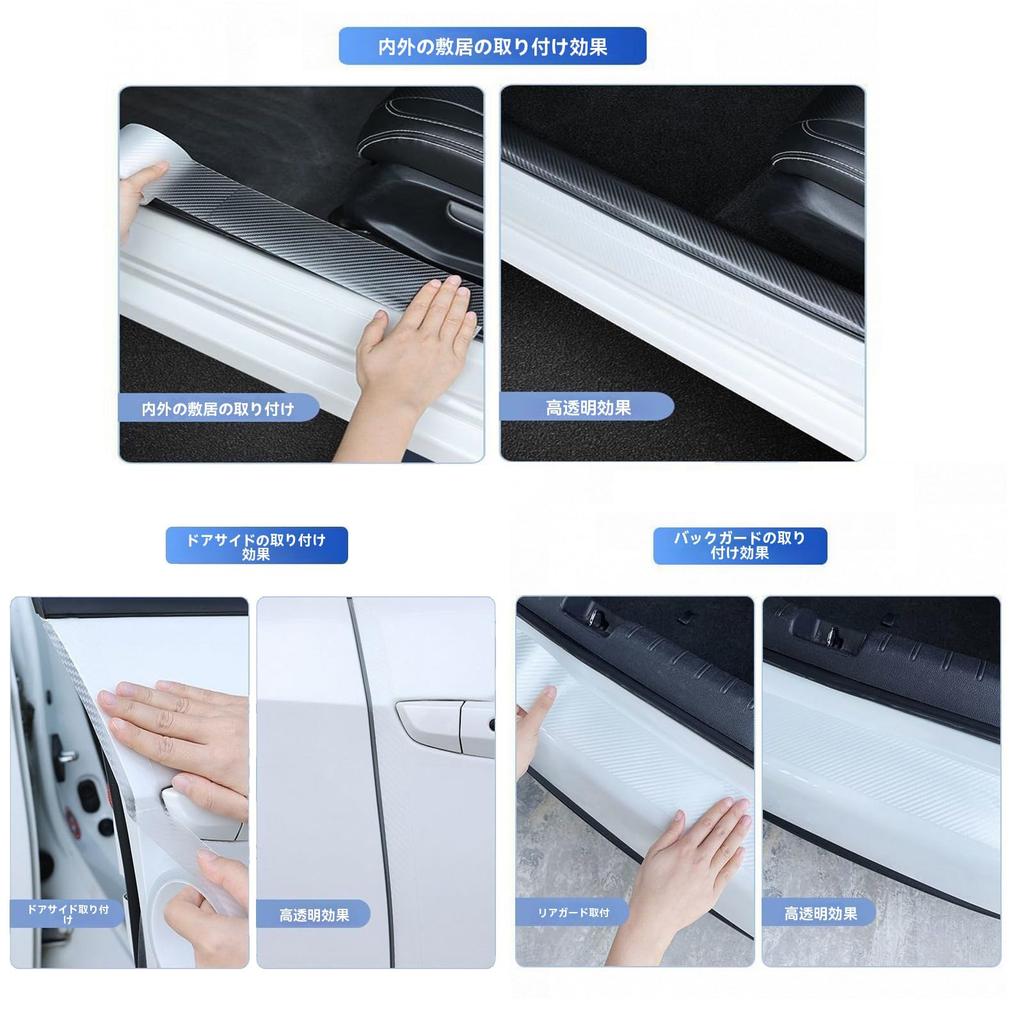 内外の敷居の取り付け効果

内外の敷居の取り付け

高透明効果

ドアサイドの取り付け効果

バックガードの取り付け効果

ドアサイド取り付け

高透明効果

リアガード取付

高透明効果