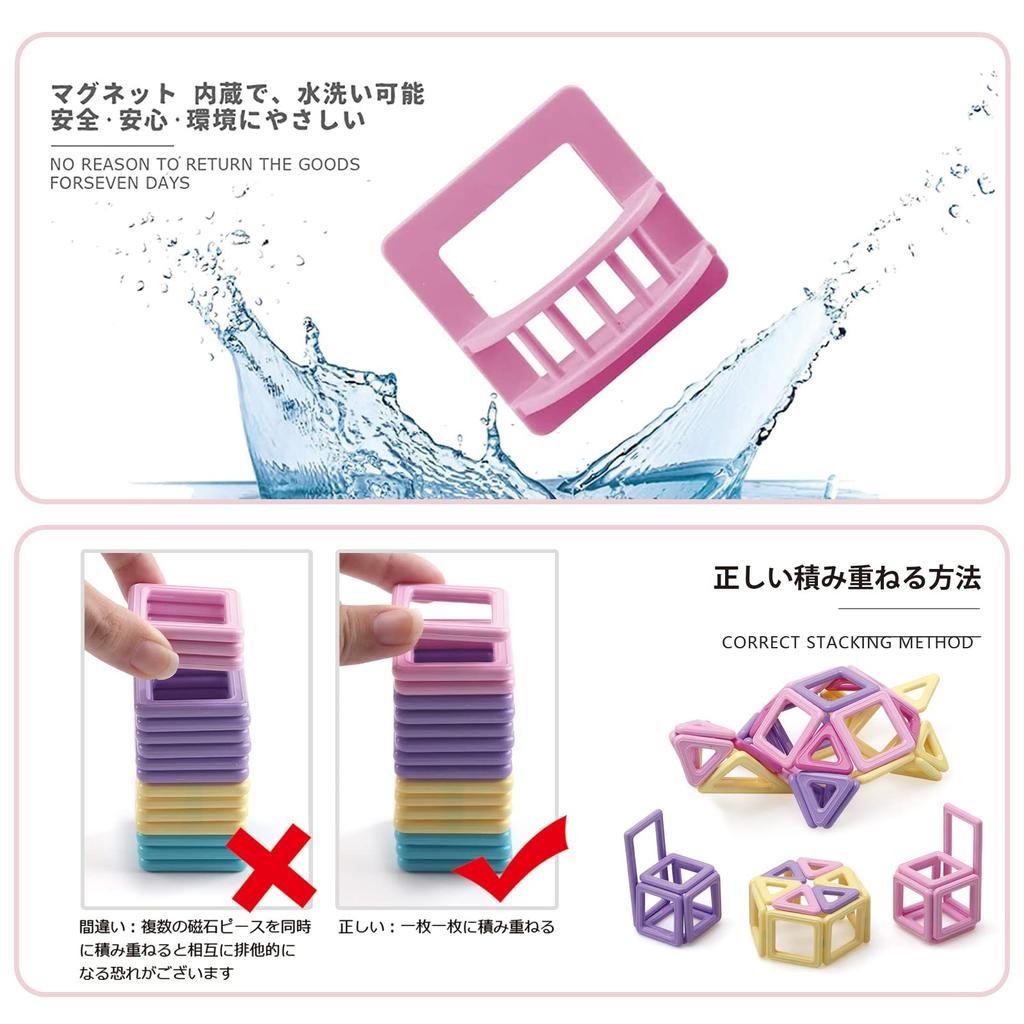 マグネット 内蔵で、水洗い可能
安全·安心·環境にやさしい

NO REASON TO RETURN THE GOODS FORSEVEN DAYS

正しい積み重ねる方法

CORRECT STACKING METHOD

間違い：複数の磁石ピースを同時に積み重ねると相互に排他的になる恐れがございます

正しい：一枚一枚に積み重ねる