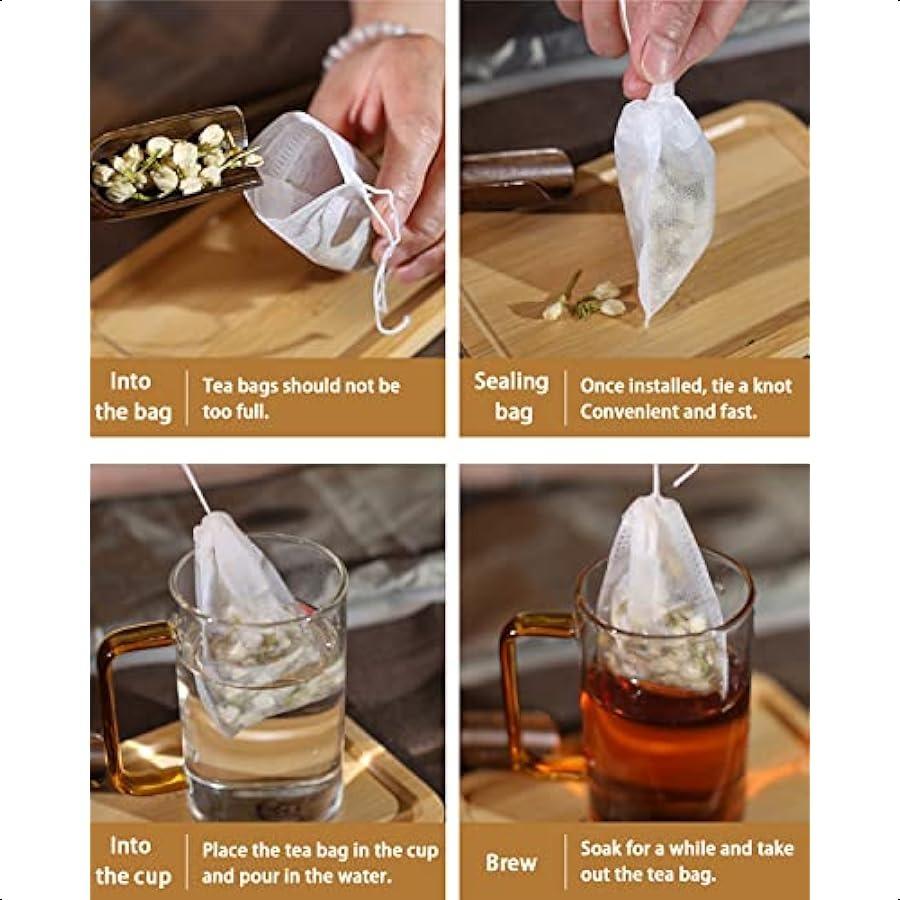 Into the bag

Tea bags should not be too full.

Sealing bag

Once installed, tie a knot Convenient and fast.

Into the cup

Place the tea bag in the cup and pour in the water.

Brew

Soak for a while and take out the tea bag.