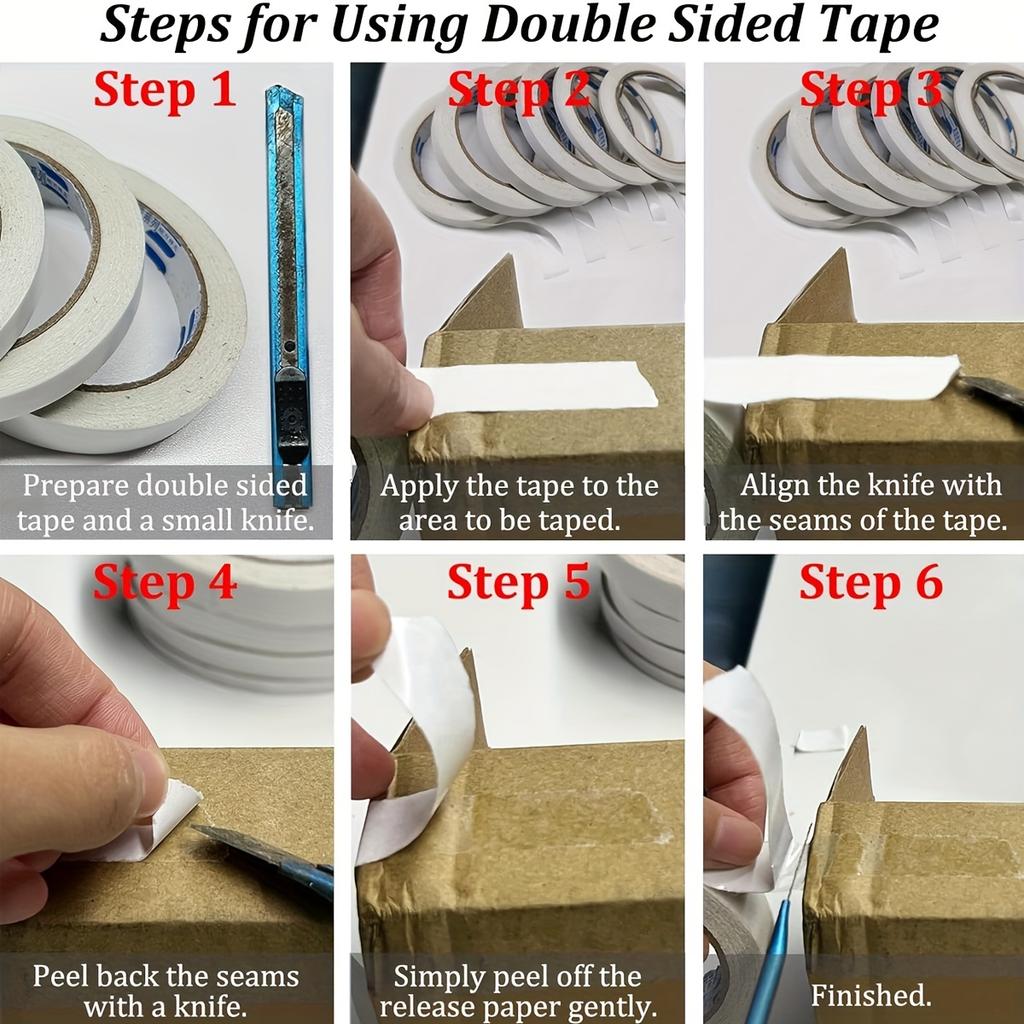 Steps for Using Double Sided Tape

Step 1
Prepare double sided tape and a small knife.

Step 2
Apply the tape to the area to be taped.

Step 3
Align the knife with the seams of the tape.

Step 4
Peel back the seams with a knife.

Step 5
Simply peel off the release paper gently.

Step 6
Finished.