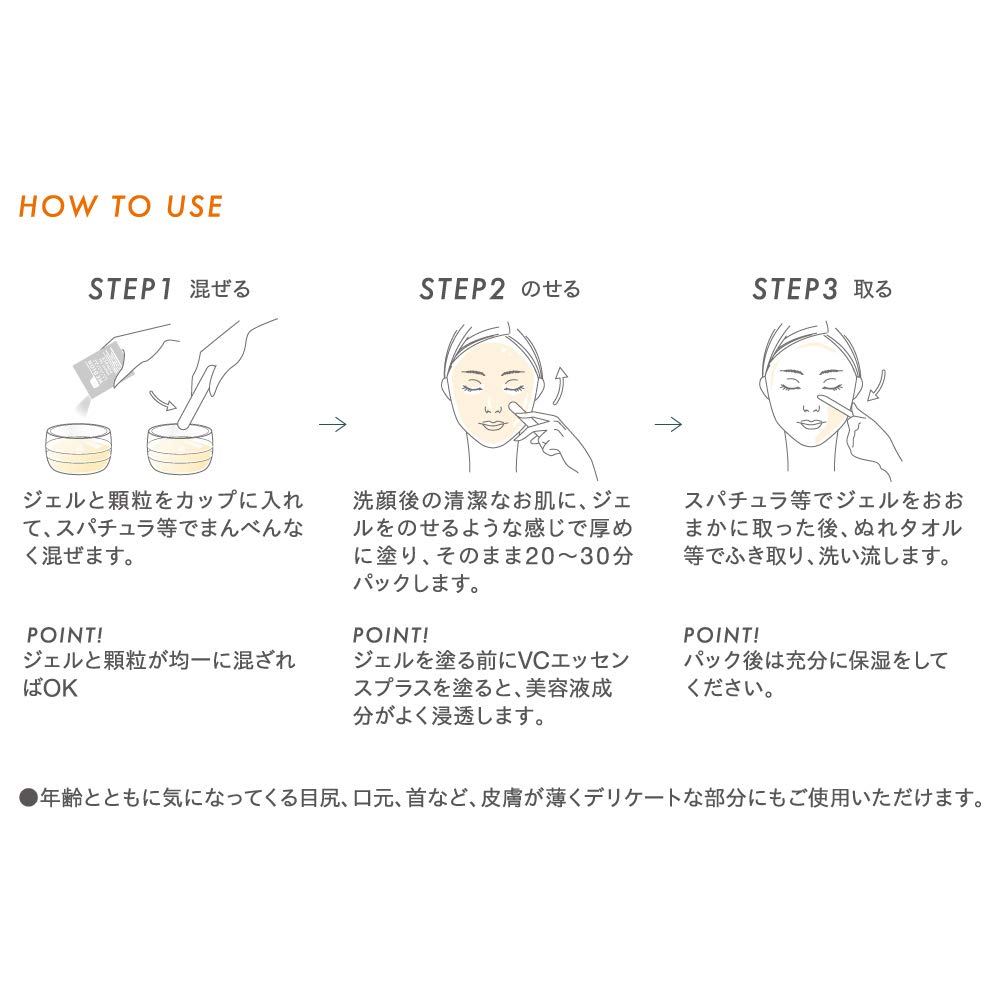 HOW TO USE

STEP1 混ぜる

ジェルと顆粒をカップに入れて、スパチュラ等でまんべんなく混ぜます。

POINT!
ジェルと顆粒が均一に混ざればOK

STEP2 のせる

洗顔後の清潔なお肌に、ジェルをのせるような感じで厚めに塗り、そのまま20〜30分パックします。

POINT!
ジェルを塗る前にVCエッセンスプラスを塗ると、美容液成分がよく浸透します。

STEP3 取る

スパチュラ等でジェルをおおまかに取った後、ぬれタオル等でふき取り、洗い流します。

POINT!
パック後は充分に保湿をしてください。

●年齢とともに気になってくる目尻、口元、首など、皮膚が薄くデリケートな部分にもご使用いただけます。