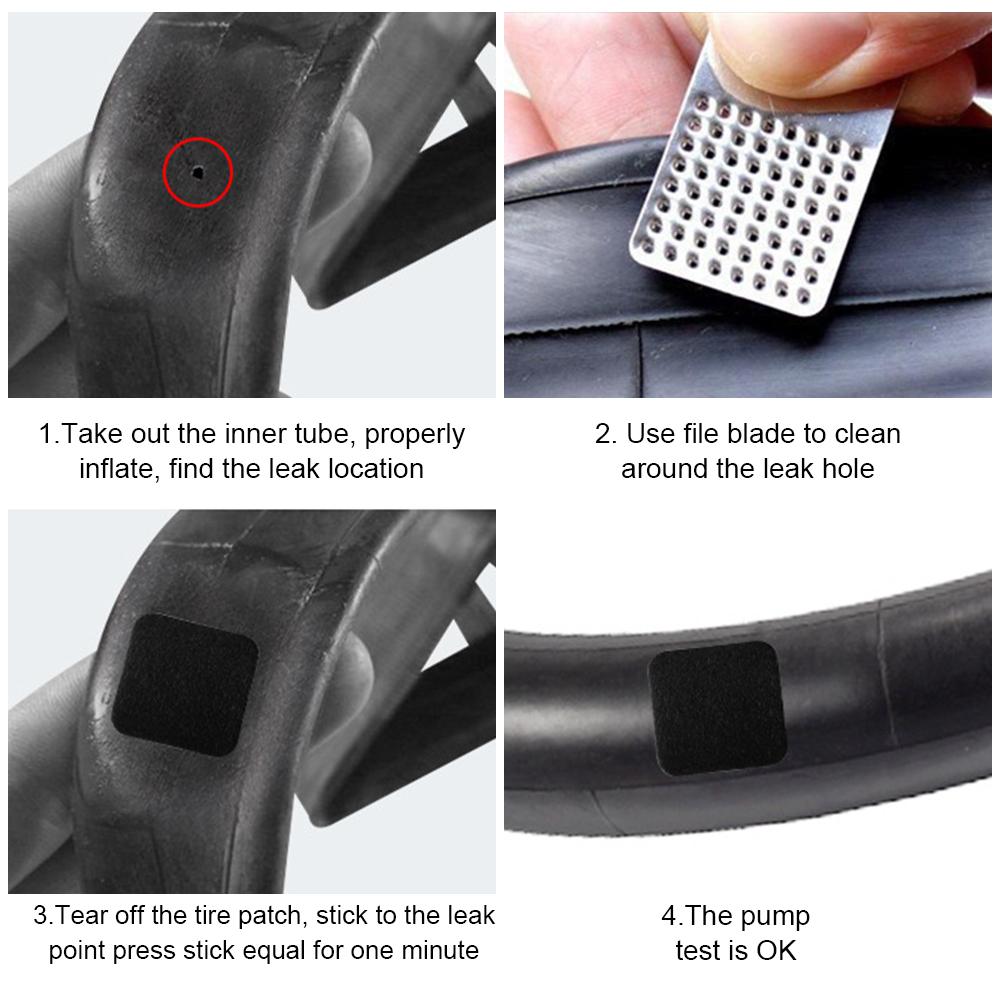 1.Take out the inner tube, properly inflate, find the leak location

2. Use file blade to clean around the leak hole

3.Tear off the tire patch, stick to the leak point press stick equal for one minute

4.The pump test is OK