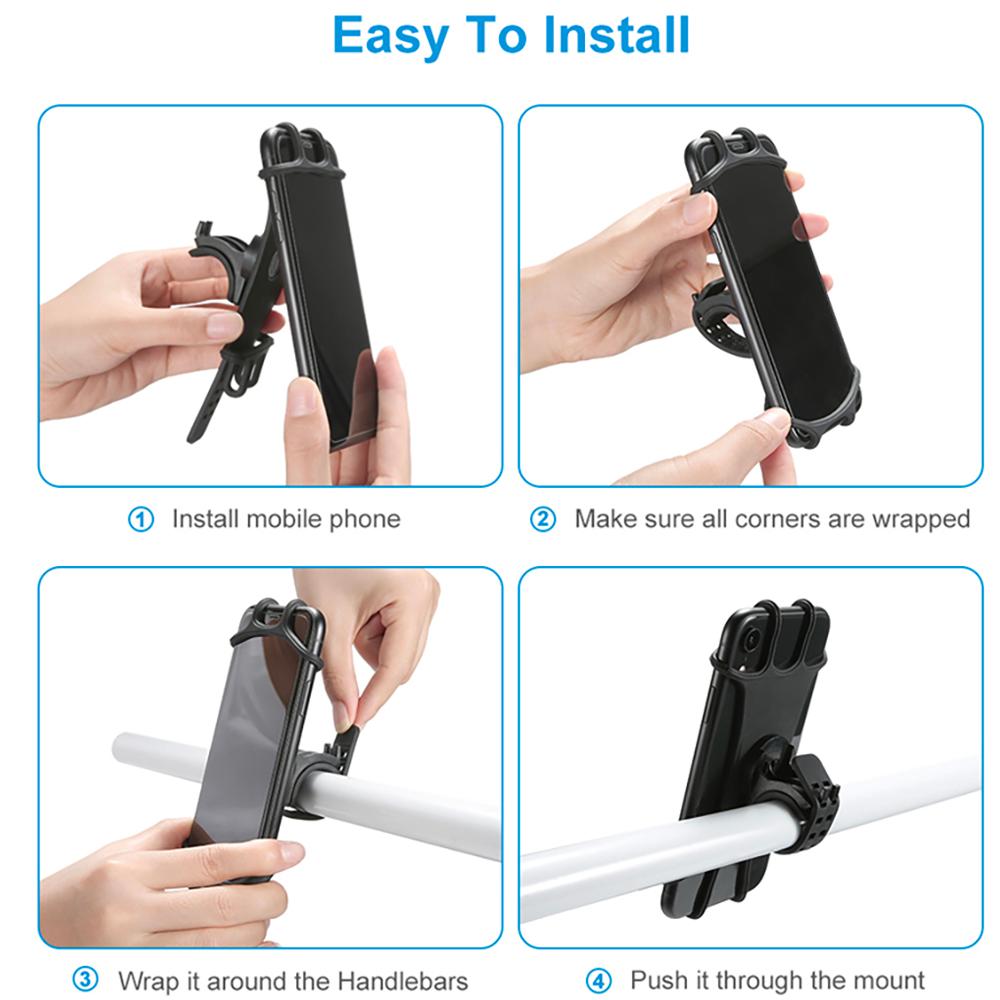 Easy To Install

① Install mobile phone

② Make sure all corners are wrapped

③ Wrap it around the Handlebars

④ Push it through the mount