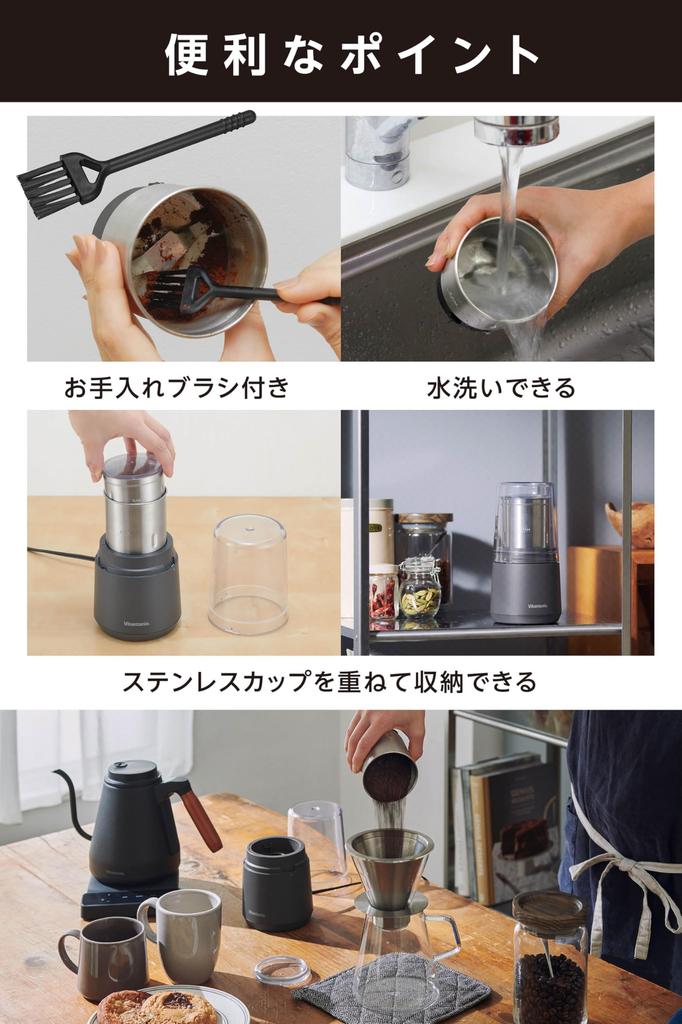 便利なポイント

お手入れブラシ付き

水洗いできる

Vitantonio

Vitantonio

ステンレスカップを重ねて収納できる