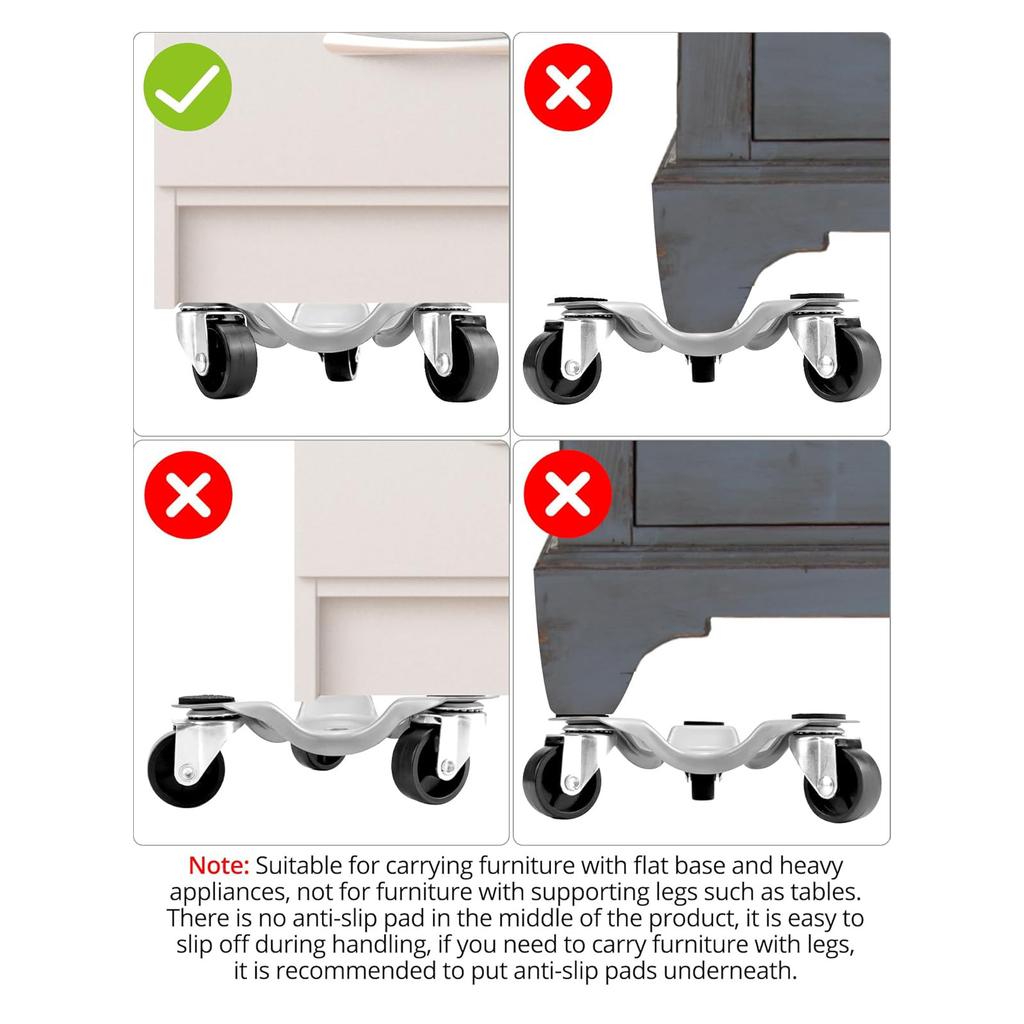 Note: Suitable for carrying furniture with flat base and heavy appliances, not for furniture with supporting legs such as tables. There is no anti-slip pad in the middle of the product, it is easy to slip off during handling, if you need to carry furniture with legs, it is recommended to put anti-slip pads underneath.