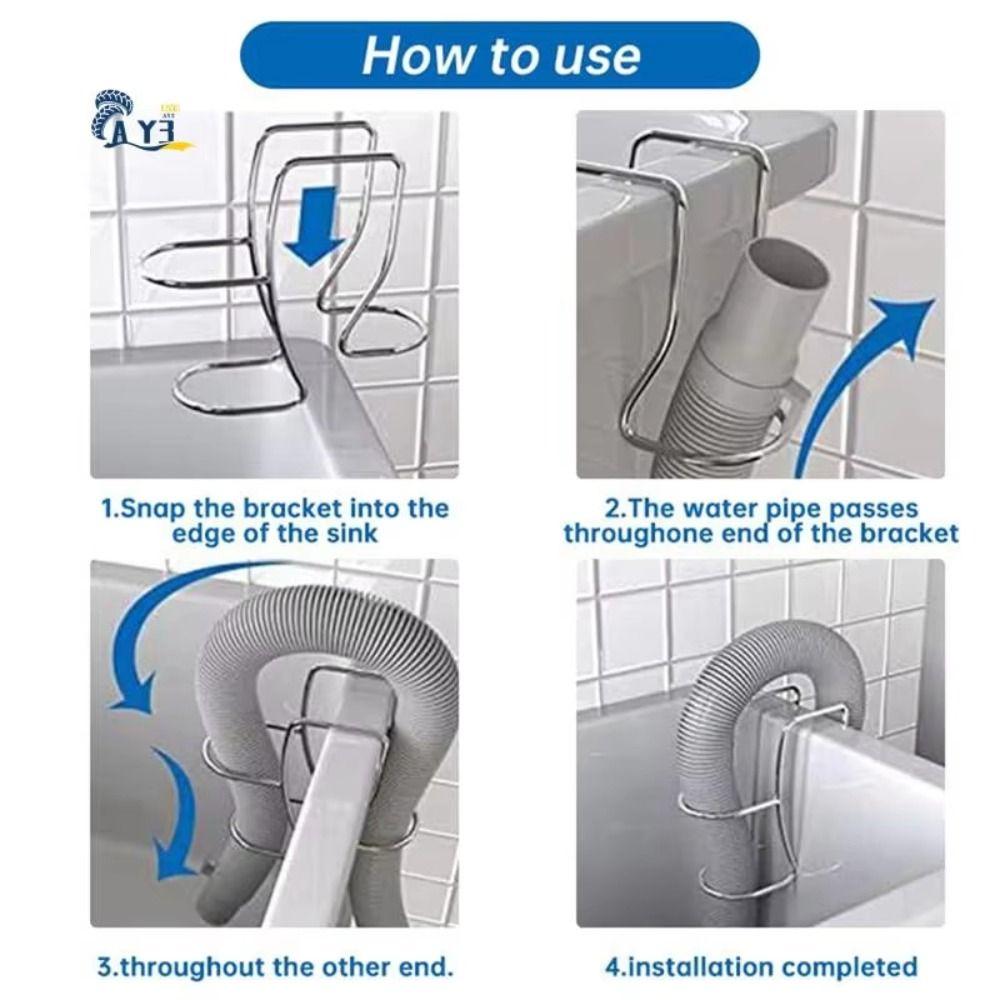 How to use

AYE

1.Snap the bracket into the edge of the sink

2.The water pipe passes throughone end of the bracket

3.throughout the other end.

4.installation completed