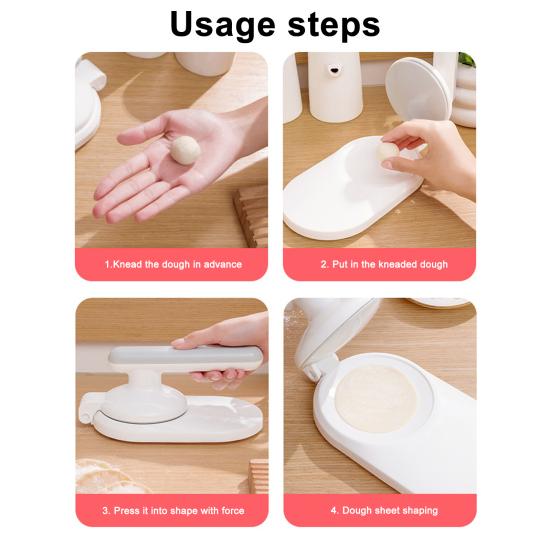 Usage steps

1.Knead the dough in advance

2. Put in the kneaded dough

3. Press it into shape with force

4. Dough sheet shaping