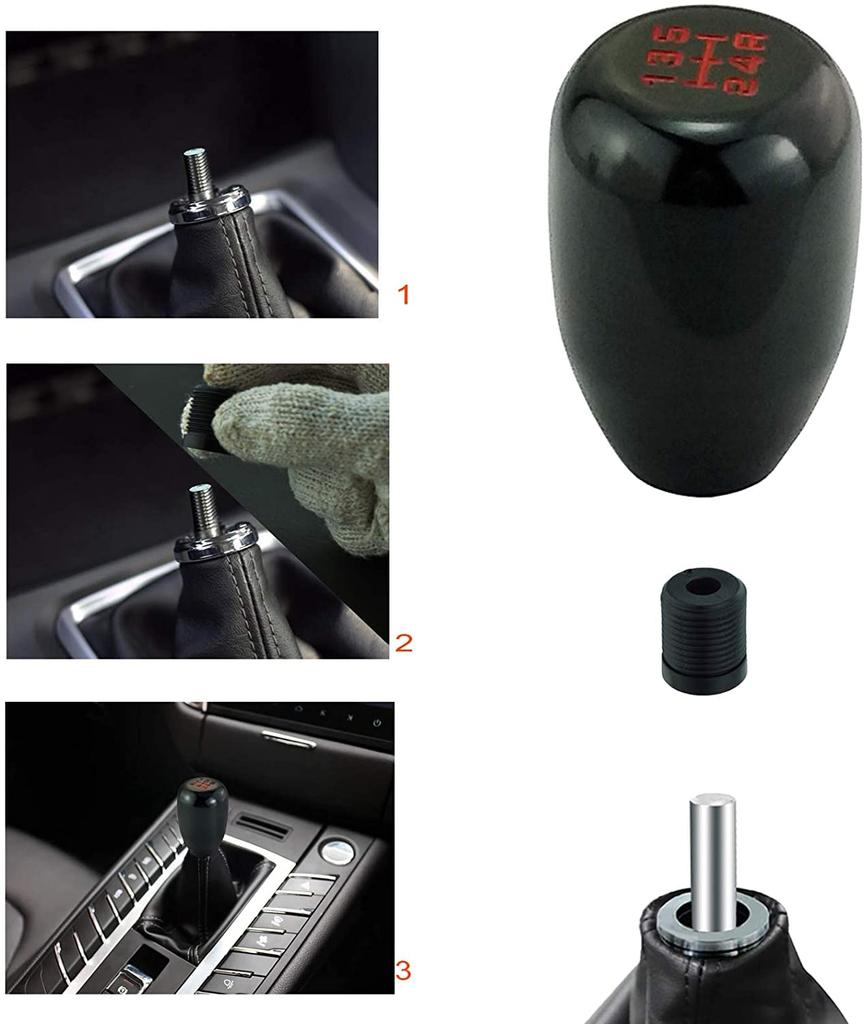 1

2

3

1 3 5
2 4 R