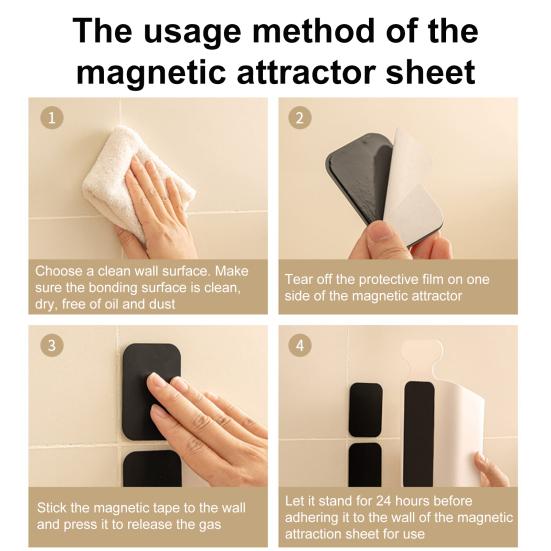 The usage method of the magnetic attractor sheet

1

Choose a clean wall surface. Make sure the bonding surface is clean, dry, free of oil and dust

2

Tear off the protective film on one side of the magnetic attractor

3

Stick the magnetic tape to the wall and press it to release the gas

4

Let it stand for 24 hours before adhering it to the wall of the magnetic attraction sheet for use