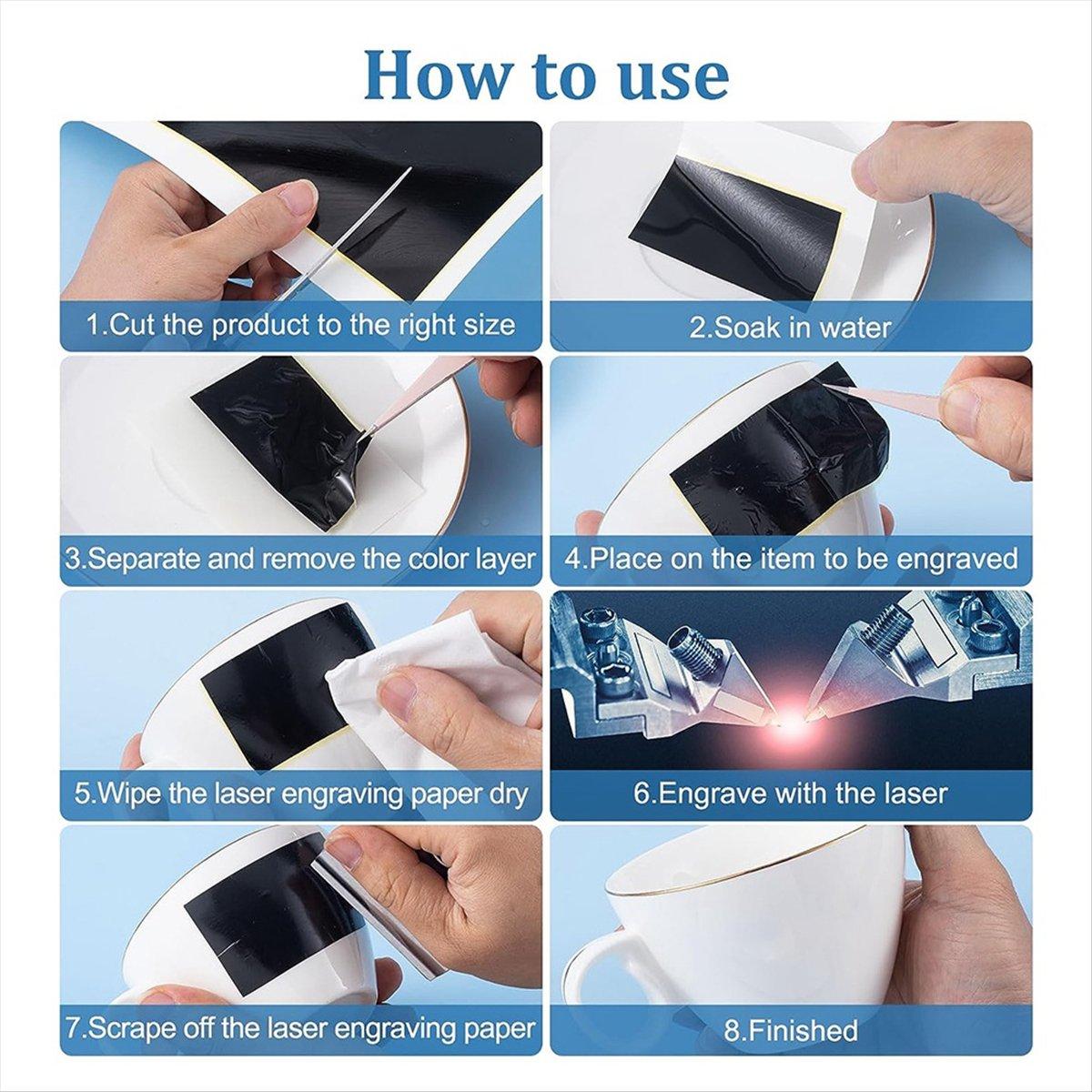 How to use

1.Cut the product to the right size

2.Soak in water

3.Separate and remove the color layer

4.Place on the item to be engraved

5.Wipe the laser engraving paper dry

6.Engrave with the laser

7.Scrape off the laser engraving paper

8.Finished