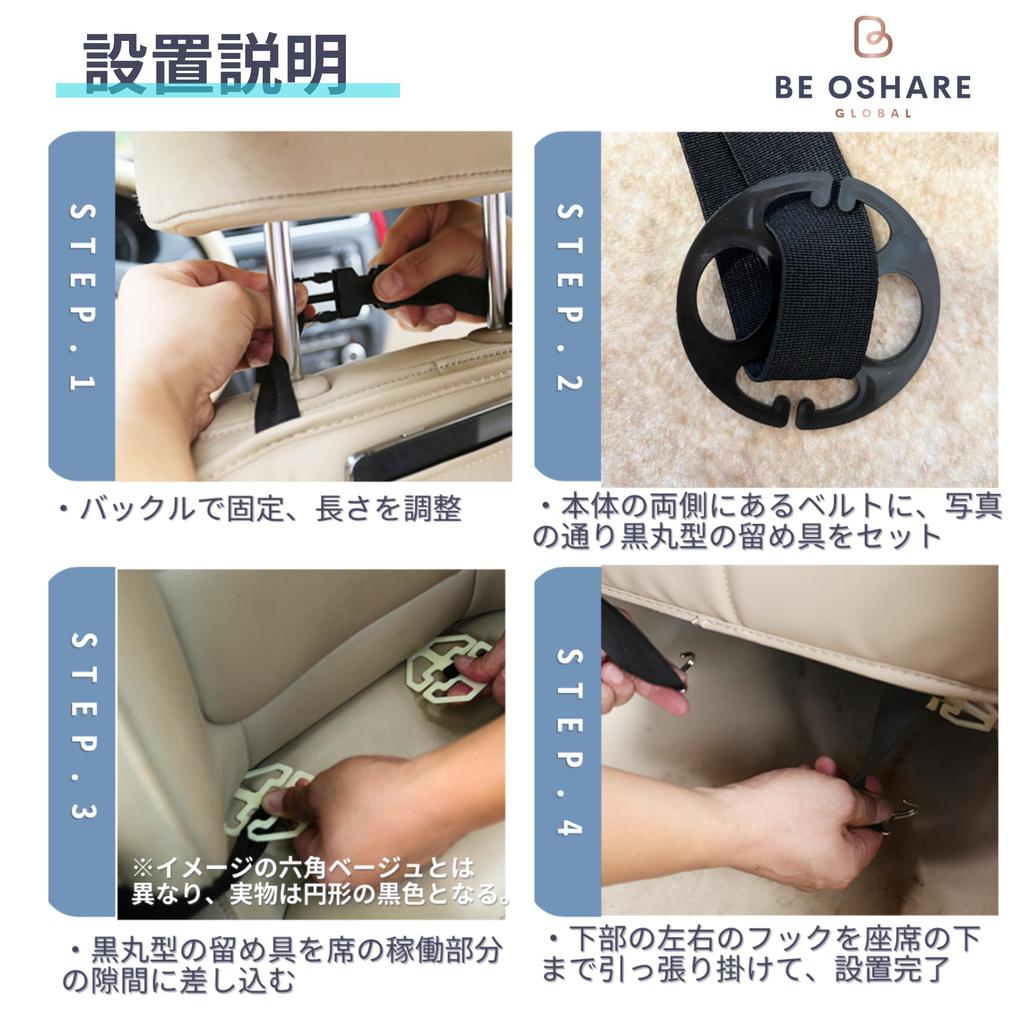 設置説明

BE OSHARE
GLOBAL

STEP.1

・バックルで固定、長さを調整

STEP.2

・本体の両側にあるベルトに、写真の通り黒丸型の留め具をセット

STEP.3

※イメージの六角ベージュとは異なり、実物は円形の黒色となる。

・黒丸型の留め具を席の稼働部分の隙間に差し込む

STEP.4

・下部の左右のフックを座席の下まで引っ張り掛けて、設置完了