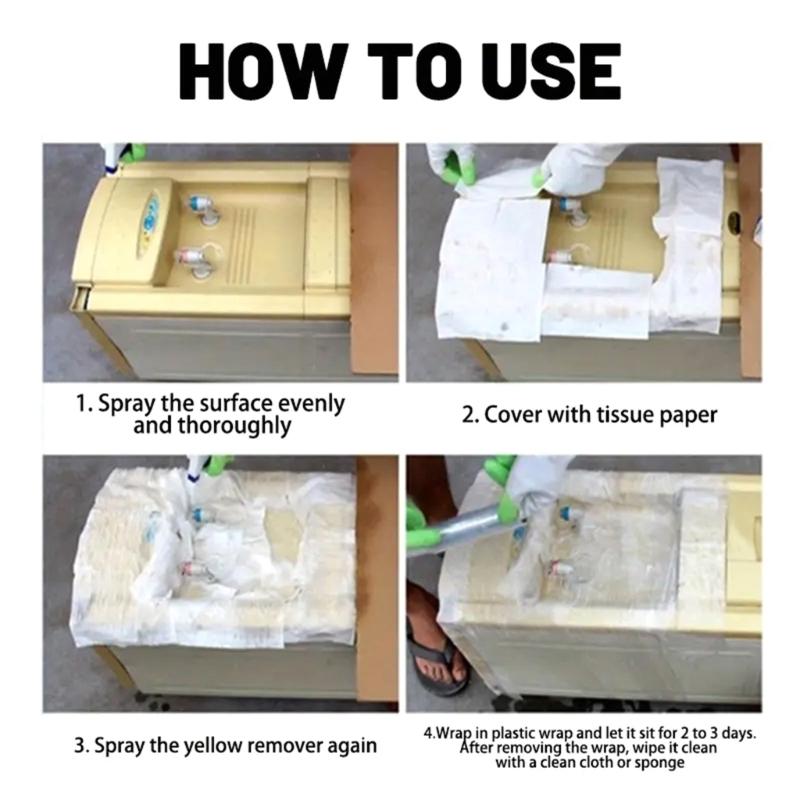 HOW TO USE

1. Spray the surface evenly and thoroughly

2. Cover with tissue paper

3. Spray the yellow remover again

4.Wrap in plastic wrap and let it sit for 2 to 3 days. After removing the wrap, wipe it clean with a clean cloth or sponge