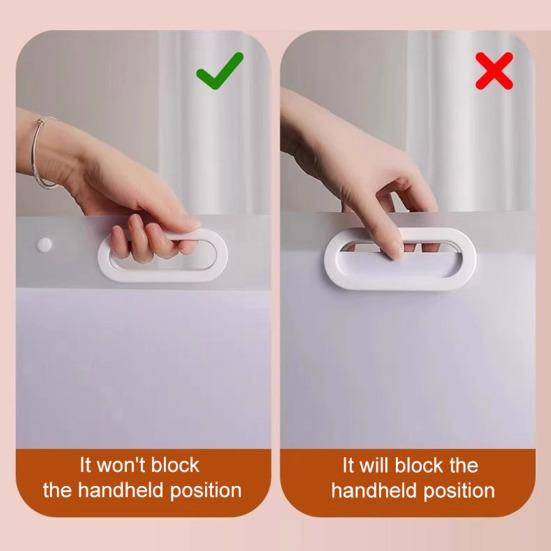 It won't block the handheld position

It will block the handheld position