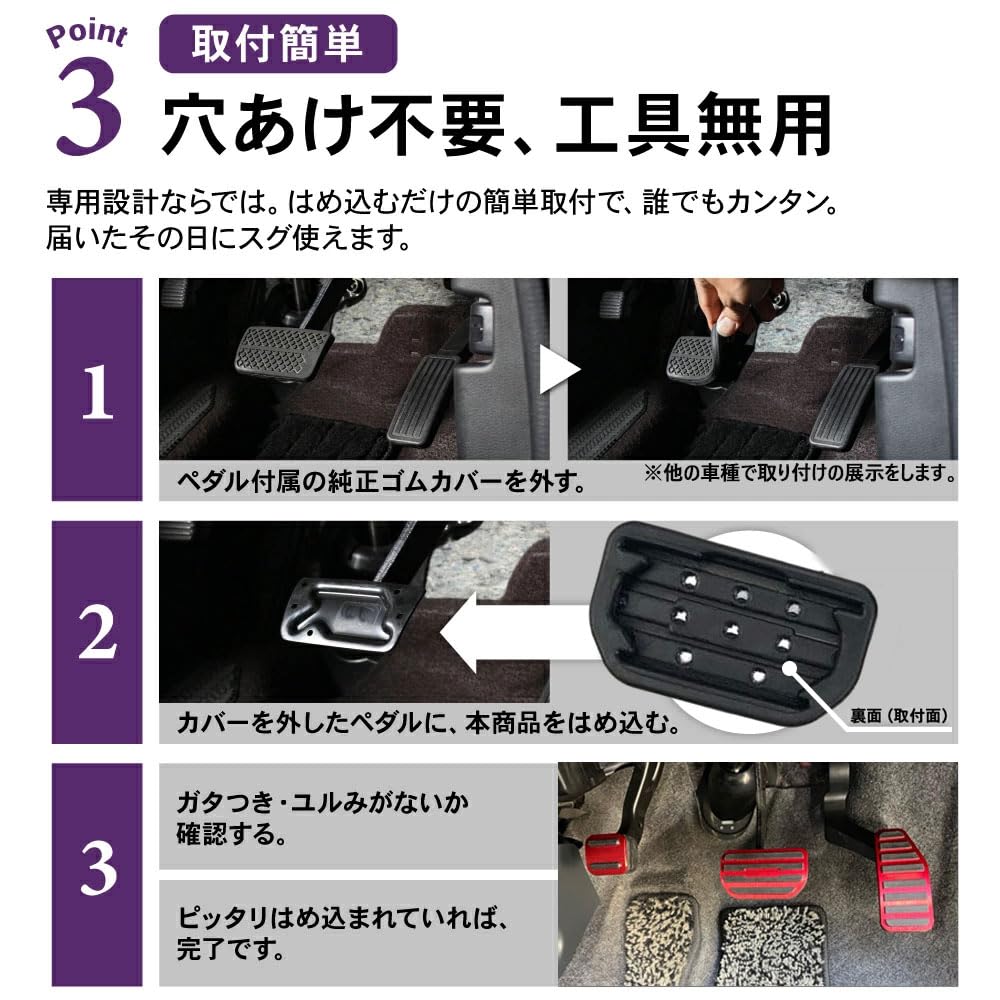 Point 3

取付簡単

穴あけ不要、工具無用

専用設計ならでは。はめ込むだけの簡単取付で、誰でもカンタン。届いたその日にスグ使えます。

1

ペダル付属の純正ゴムカバーを外す。

※他の車種で取り付けの展示をします。

2

カバーを外したペダルに、本商品をはめ込む。

裏面（取付面）

3

ガタつき・ユルみがないか確認する。

ピッタリはめ込まれていれば、完了です。