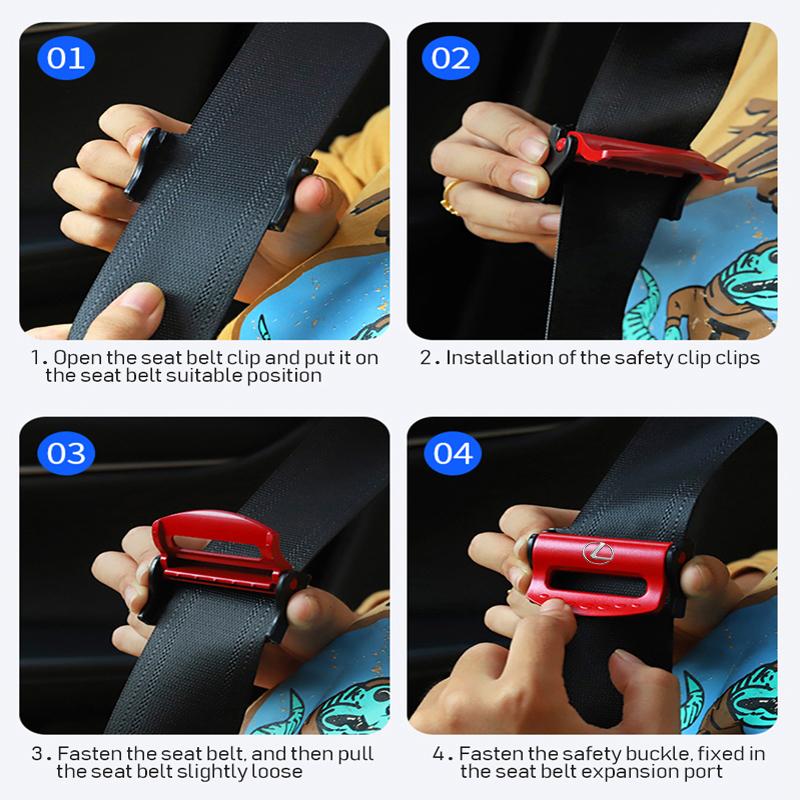 01

1. Open the seat belt clip and put it on the seat belt suitable position

02

2. Installation of the safety clip clips

03

3. Fasten the seat belt, and then pull the seat belt slightly loose

04

4. Fasten the safety buckle, fixed in the seat belt expansion port