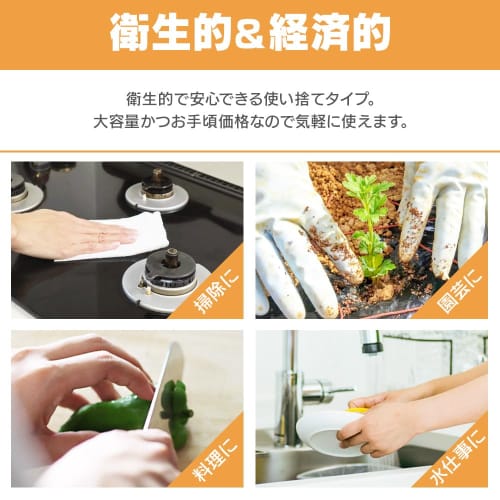 衛生的&経済的

衛生的で安心できる使い捨てタイプ。
大容量かつお手頃価格なので気軽に使えます。

掃除に

園芸に

料理に

水仕事に