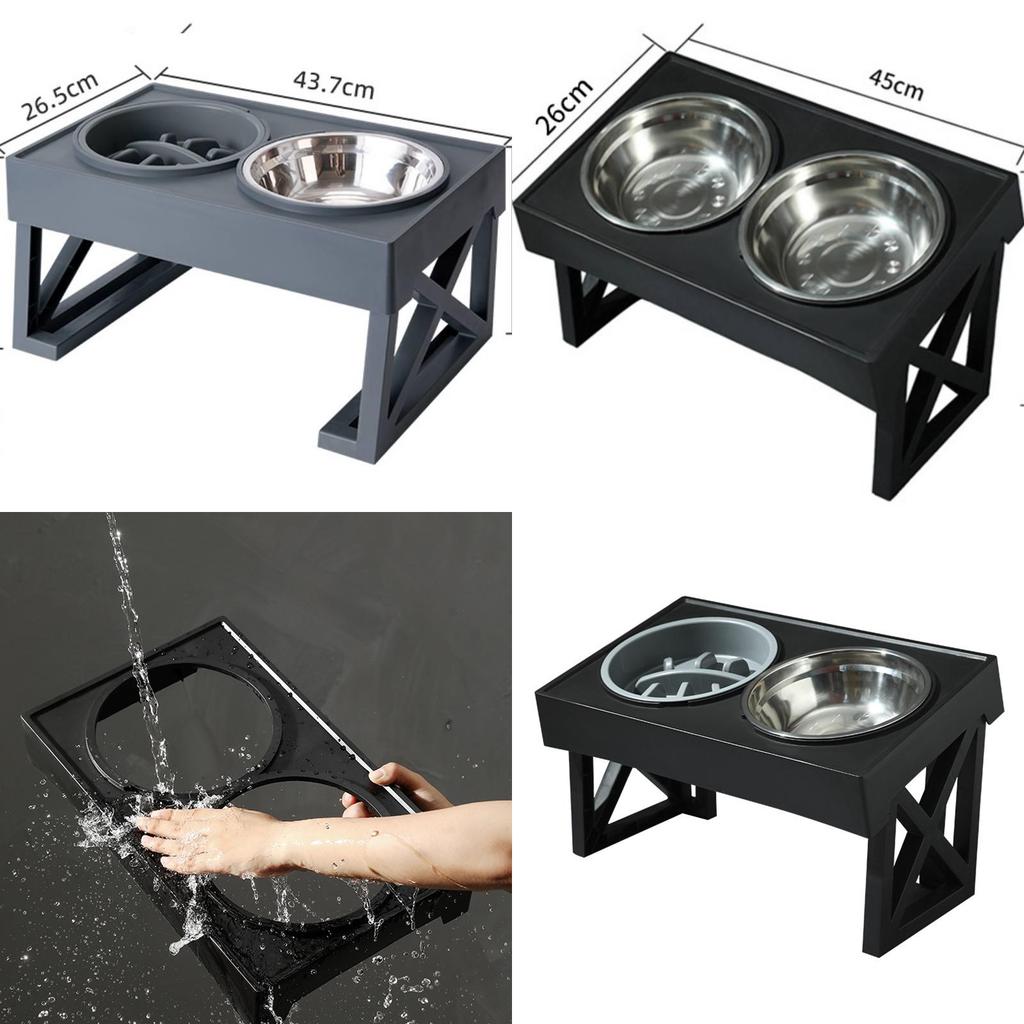 26.5cm
43.7cm
26cm
45cm